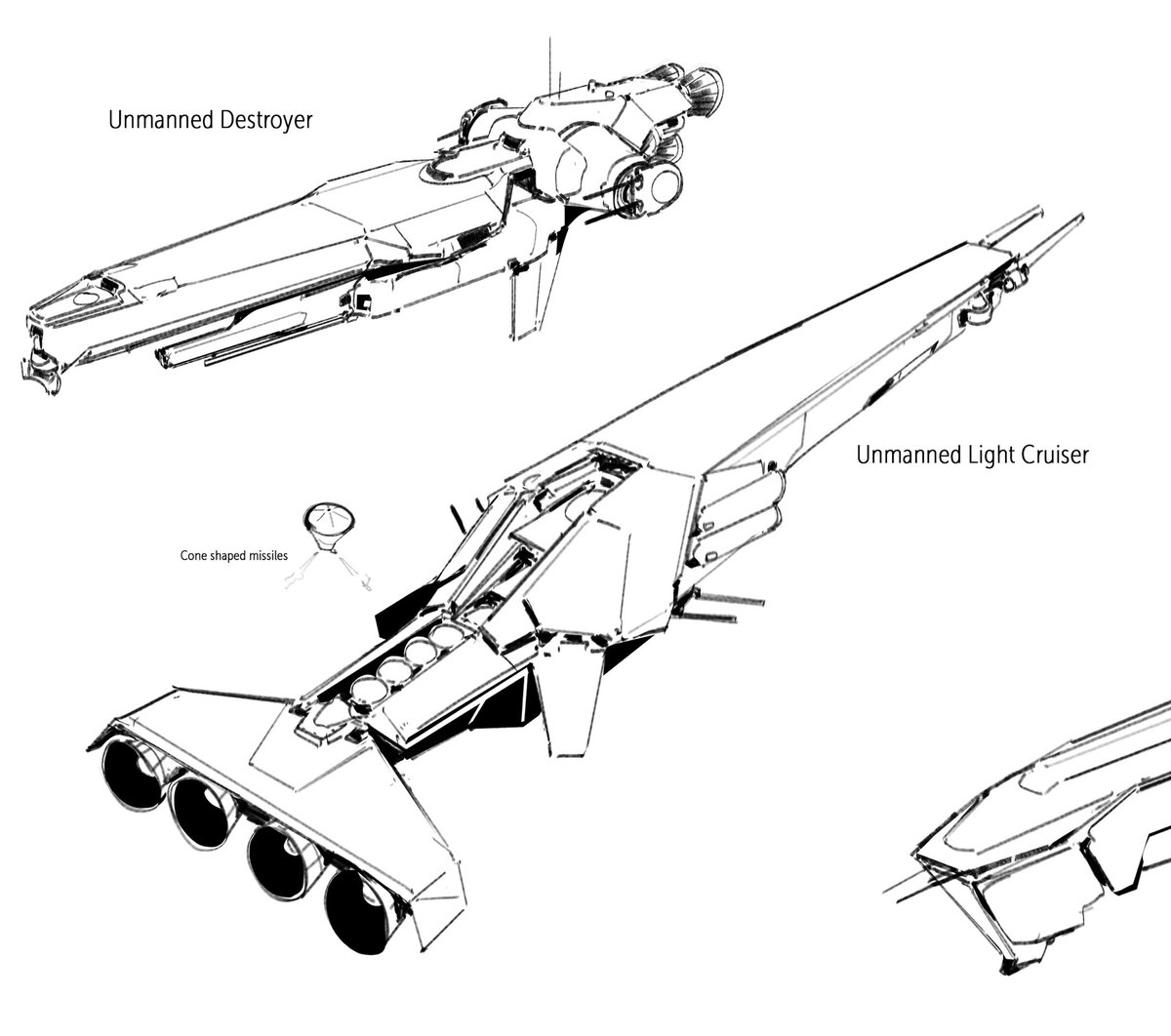 Unmanned Destroyer

Unmanned Light Cruiser

Cone shaped missiles