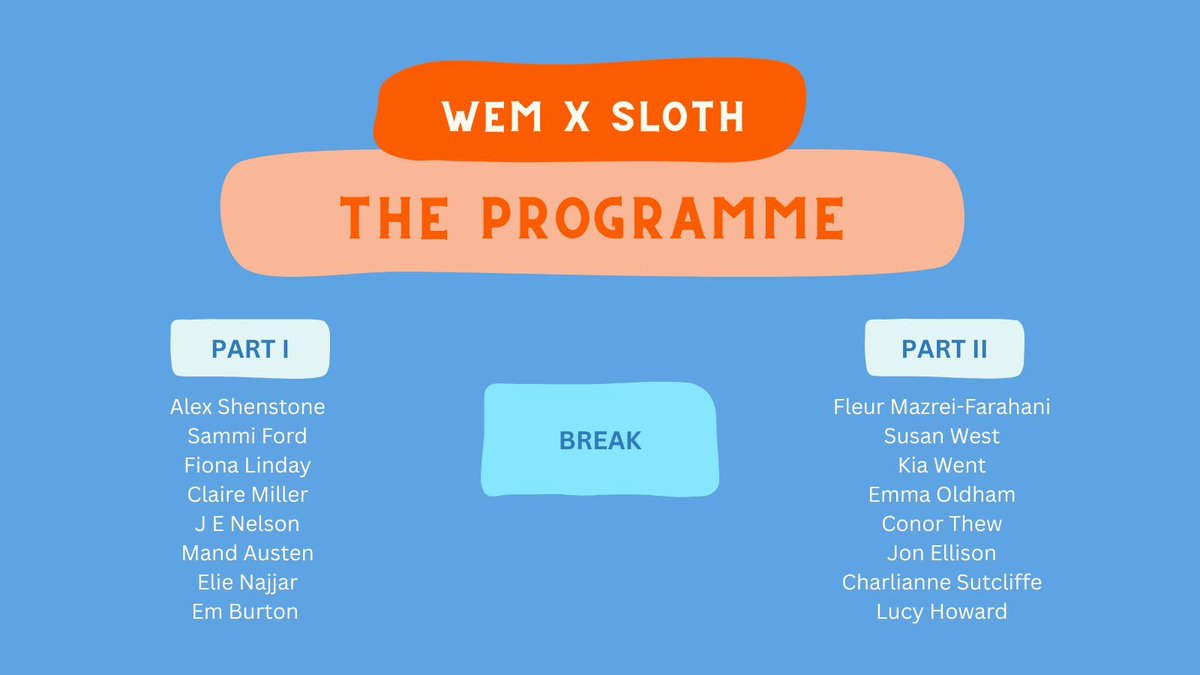 WEM X SLOTH

THE PROGRAMME

PART I

Alex Shenstone
Sammi Ford
Fiona Linday
Claire Miller
J E Nelson
Mand Austen
Elie Najjar
Em Burton

BREAK

PART II

Fleur Mazrei-Farahani
Susan West
Kia Went
Emma Oldham
Conor Thew
Jon Ellison
Charlianne Sutcliffe
Lucy Howard