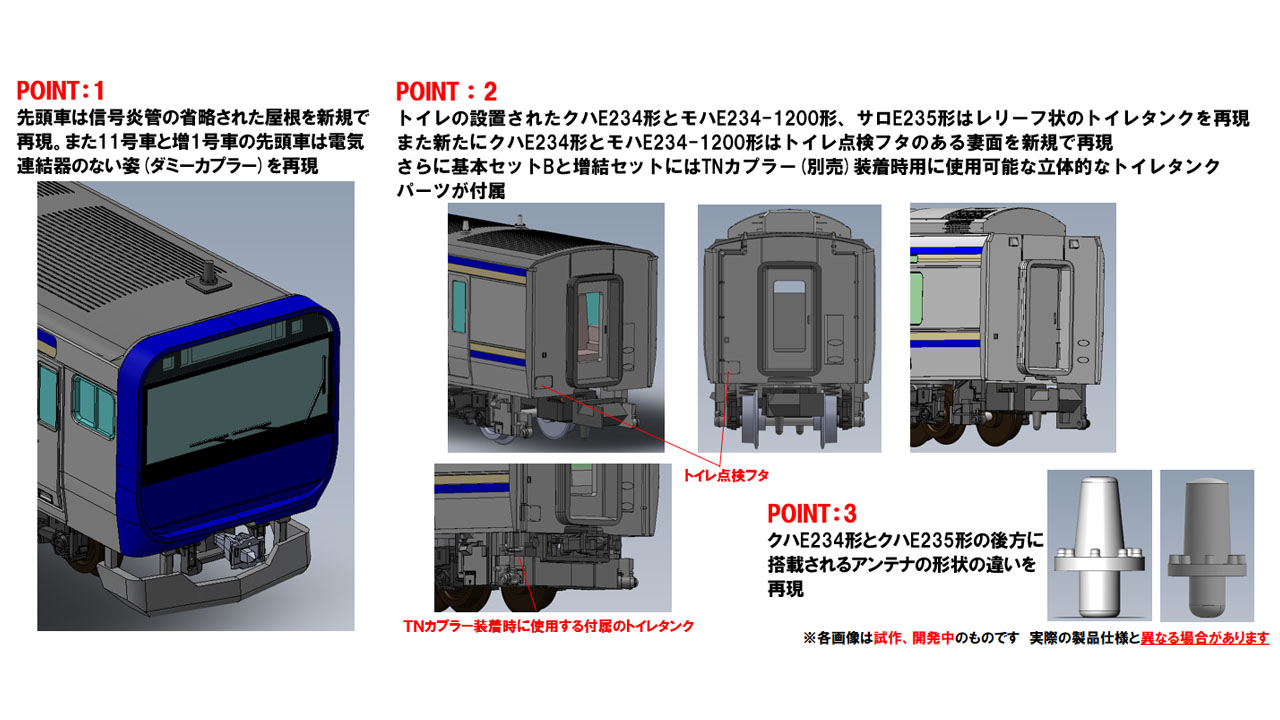 POINT:1
先頭車は信号炎管の省略された屋根を新規で再現。また11号車と増1号車の先頭車は電気連結器のない姿(ダミーカプラー)を再現

POINT：2
トイレの設置されたクハE234形とモハE234-1200形、サロE235形はレリーフ状のトイレタンクを再現
また新たにクハE234形とモハE234-1200形はトイレ点検フタのある妻面を新規で再現
さらに基本セットBと増結セットにはTNカプラー(別売)装着時用に使用可能な立体的なトイレタンクパーツが付属

トイレ点検フタ

TNカプラー装着時に使用する付属のトイレタンク

POINT:3
クハE234形とクハE235形の後方に搭載されるアンテナの形状の違いを再現

※各画像は試作、開発中のものです 実際の製品仕様と異なる場合があります