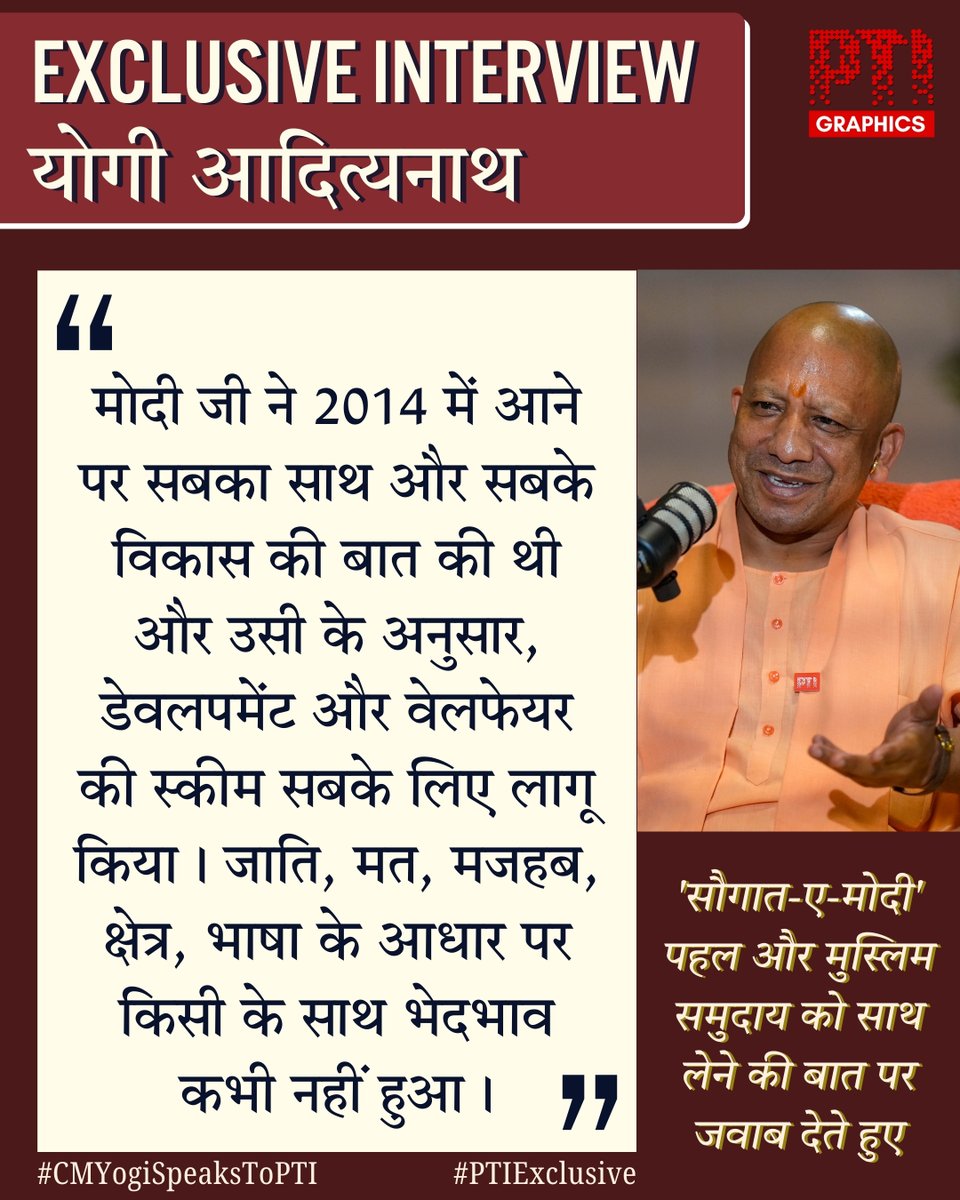 EXCLUSIVE INTERVIEW
योगी आदित्यनाथ

PTI GRAPHICS

“ मोदी जी ने 2014 में आने पर सबका साथ और सबके विकास की बात की थी और उसी के अनुसार, डेवलपमेंट और वेलफेयर की स्कीम सबके लिए लागू किया। जाति, मत, मजहब, क्षेत्र, भाषा के आधार पर किसी के साथ भेदभाव कभी नहीं हुआ। ”

PTI

'सौगात-ए-मोदी' पहल और मुस्लिम समुदाय को साथ लेने की बात पर जवाब देते हुए

#CMYogiSpeaksToPTI #PTIExclusive