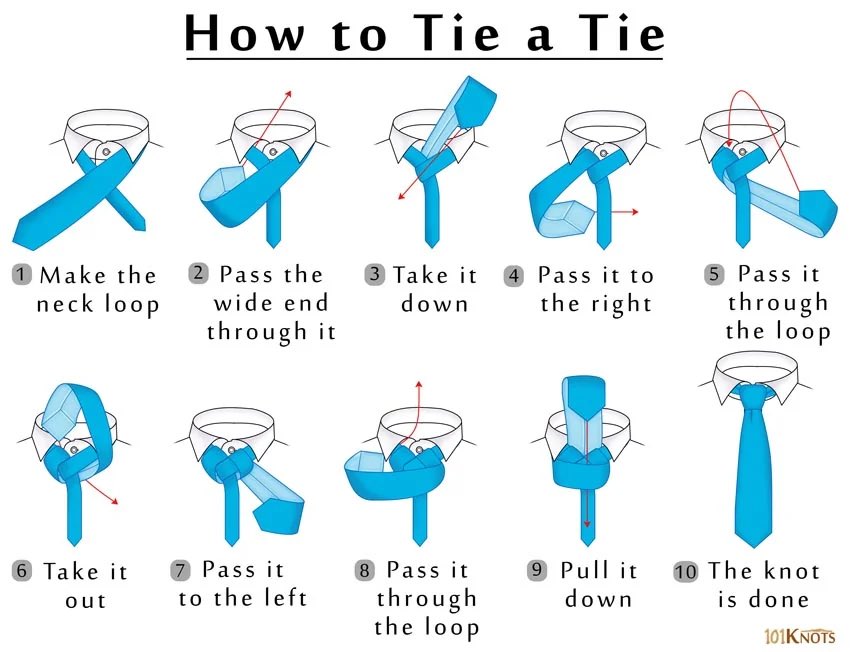 How to Tie a Tie

1 Make the neck loop

2 Pass the wide end through it

3 Take it down

4 Pass it to the right

5 Pass it through the loop

6 Take it out

7 Pass it to the left

8 Pass it through the loop

9 Pull it down

10 The knot is done

101KNOTS