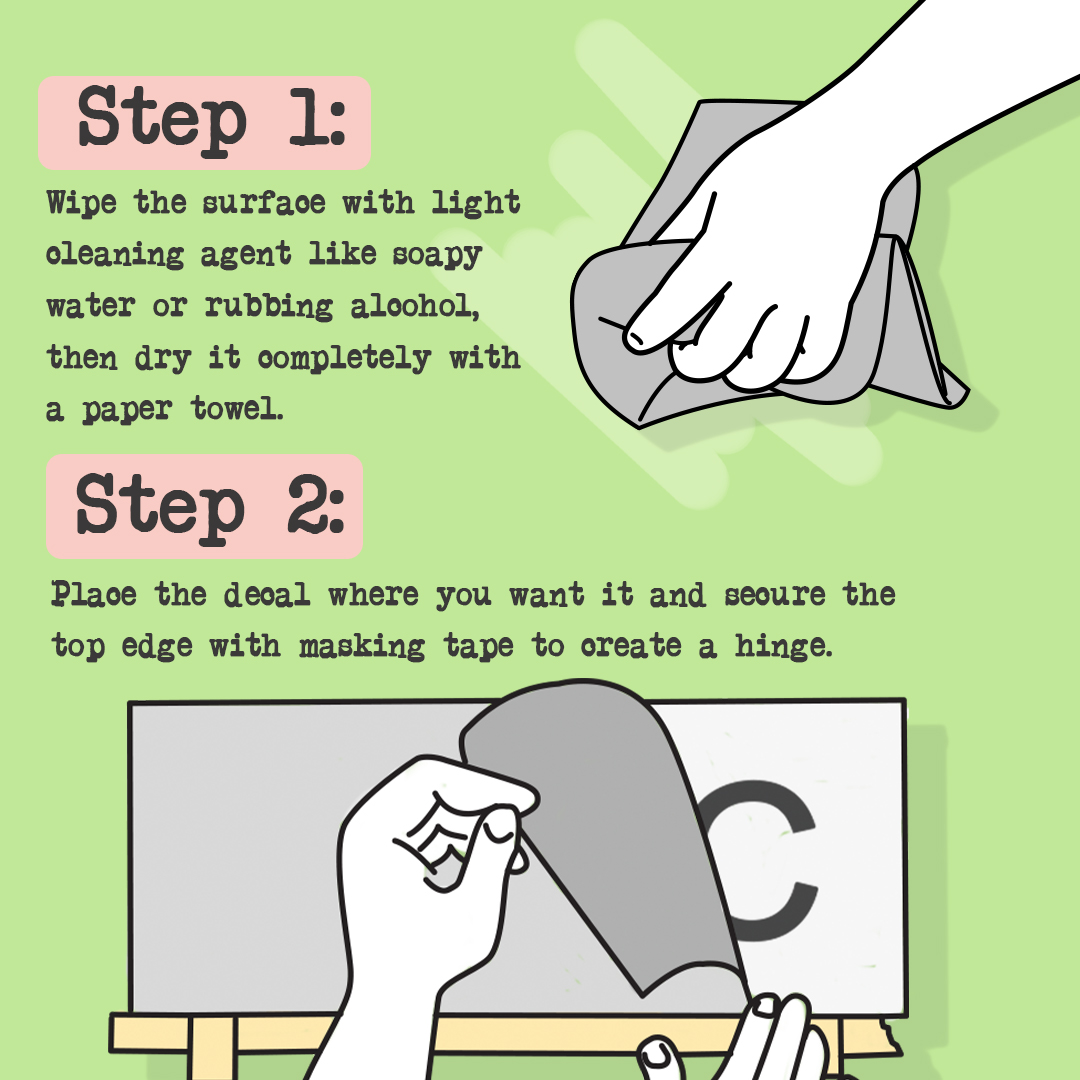 Step 1:

Wipe the surface with light cleaning agent like soapy water or rubbing alcohol, then dry it completely with a paper towel.

Step 2:

Place the decal where you want it and secure the top edge with masking tape to create a hinge.

C