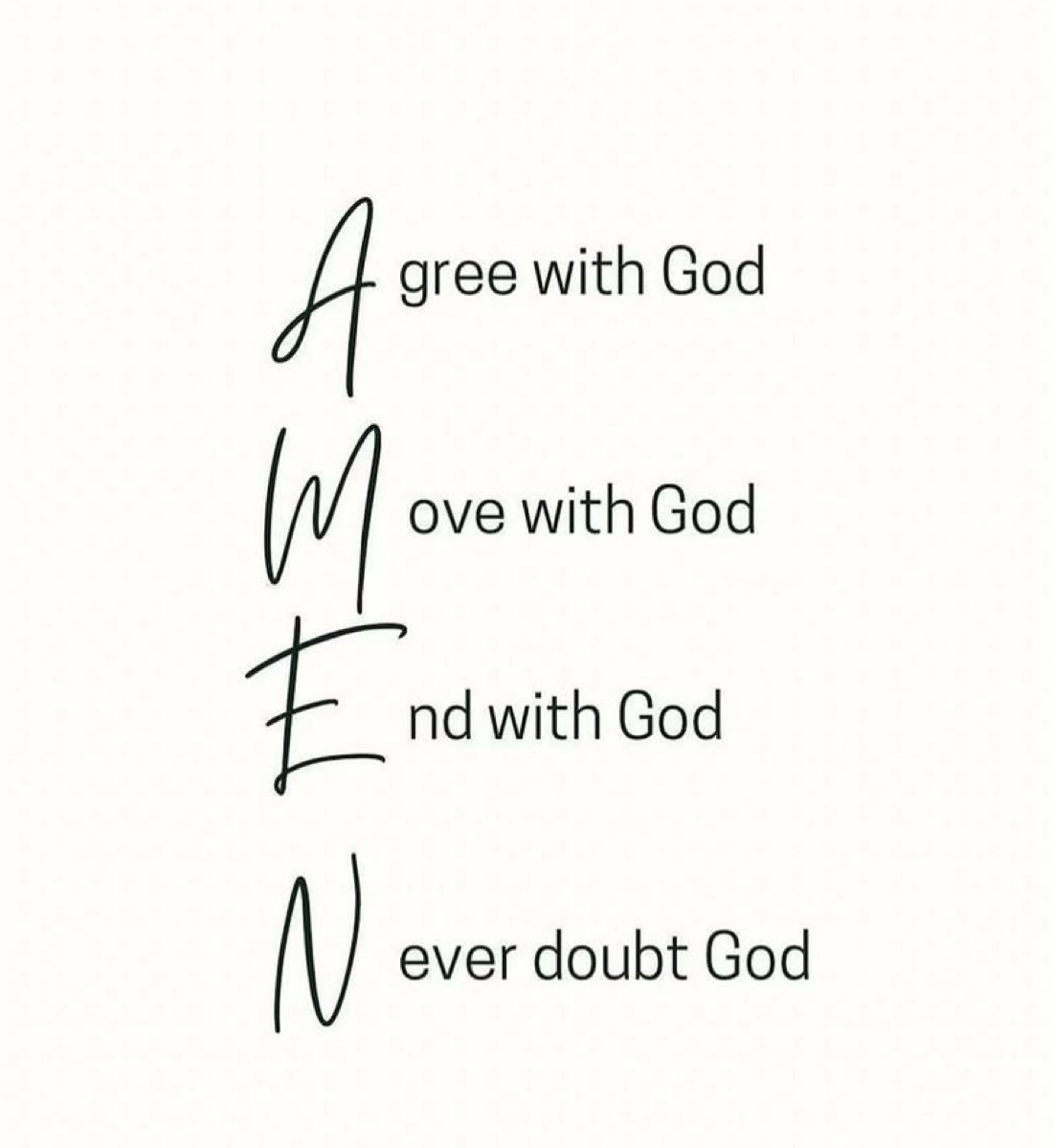 Agree with God

Move with God

End with God

Never doubt God