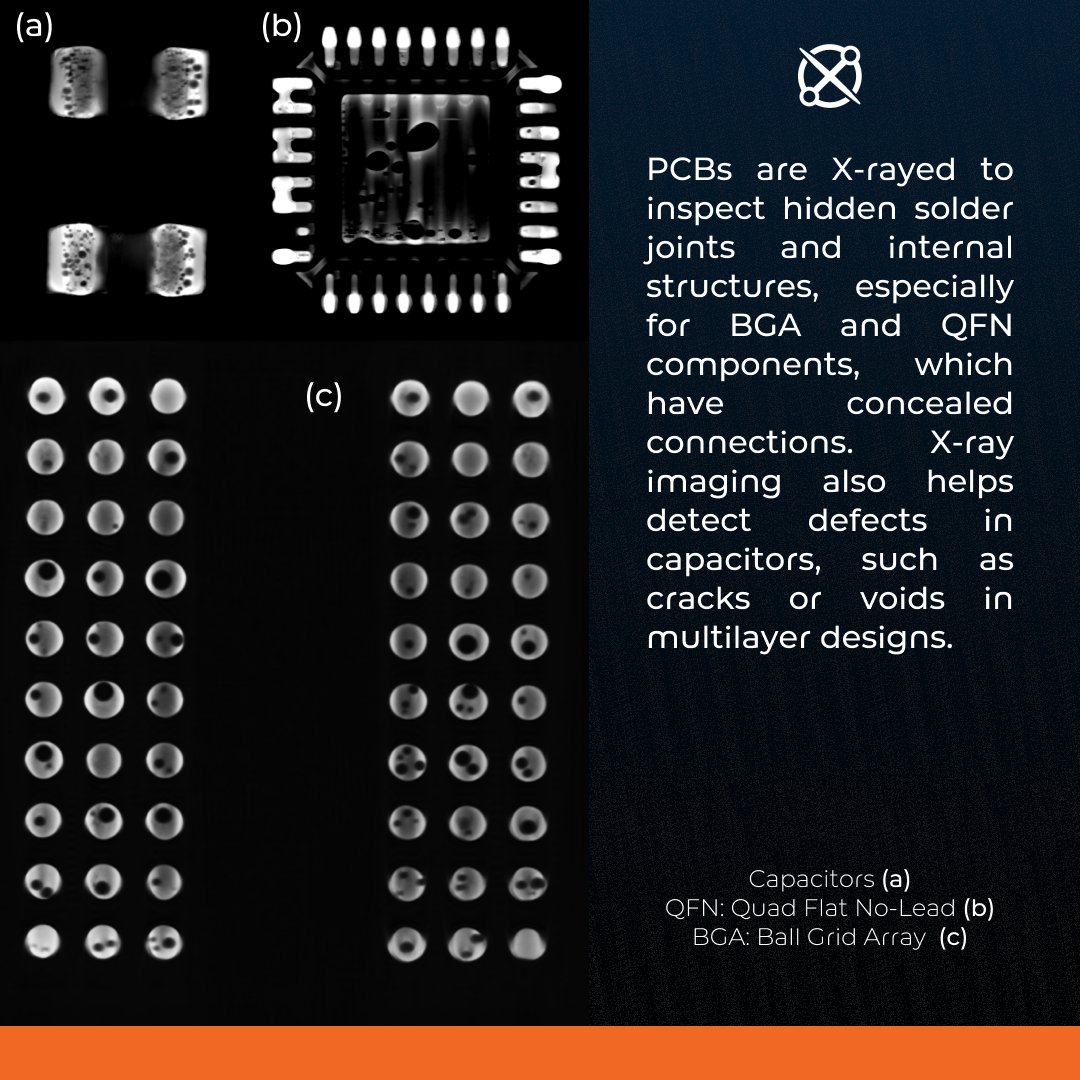 (a)

(b)

(c)

PCBs are X-rayed to inspect hidden solder joints and internal structures, especially for BGA and QFN components, which have concealed connections. X-ray imaging also helps detect defects in capacitors, such as cracks or voids in multilayer designs.

Capacitors (a)
QFN: Quad Flat No-Lead (b)
BGA: Ball Grid Array (c)