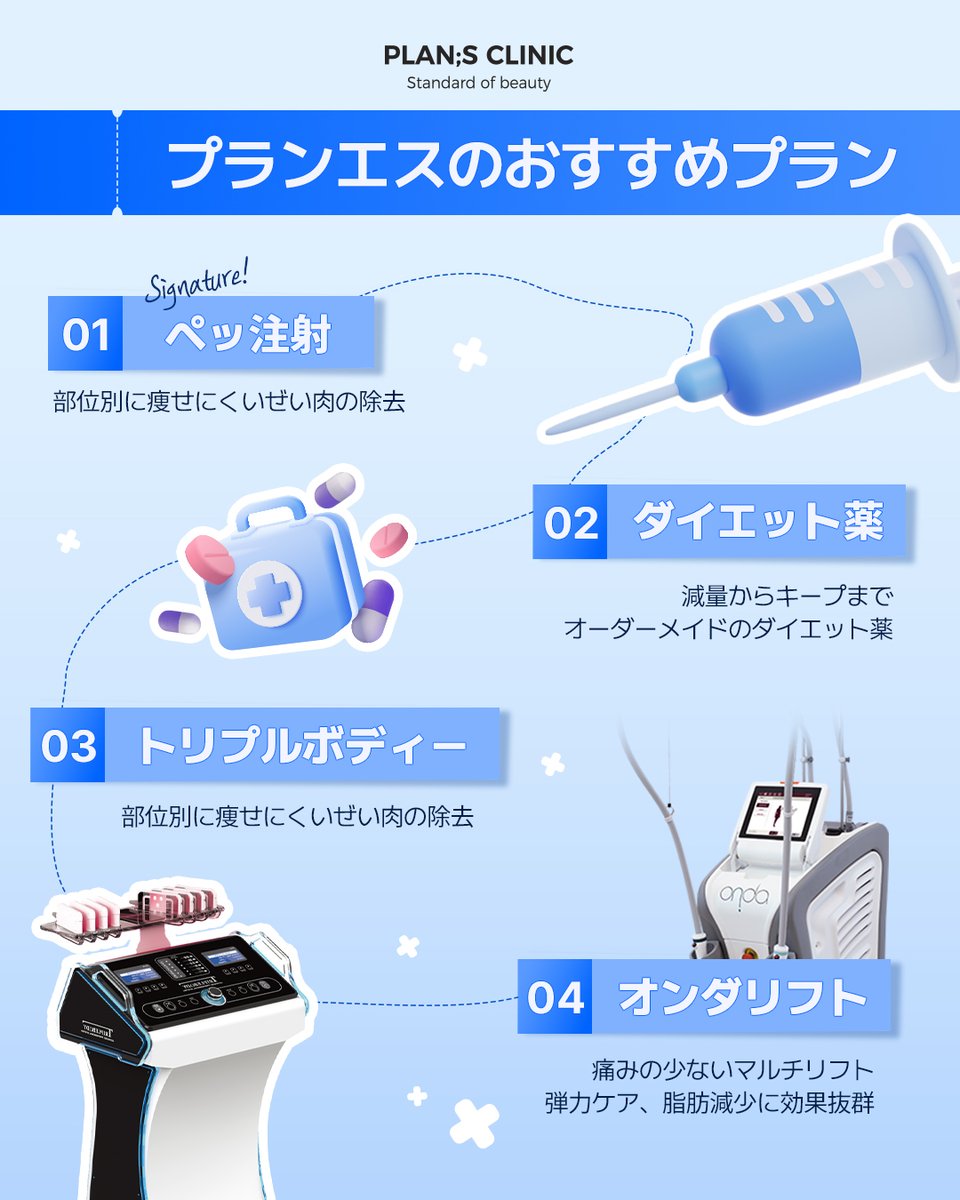 PLAN;S CLINIC
Standard of beauty

プランエスのおすすめプラン

Signature!
01 ペッ注射
部位別に痩せにくいぜい肉の除去

02 ダイエット薬
減量からキープまで
オーダーメイドのダイエット薬

03 トリプルボディー
部位別に痩せにくいぜい肉の除去

onda

04 オンダリフト
痛みの少ないマルチリフト
弾力ケア、脂肪減少に効果抜群