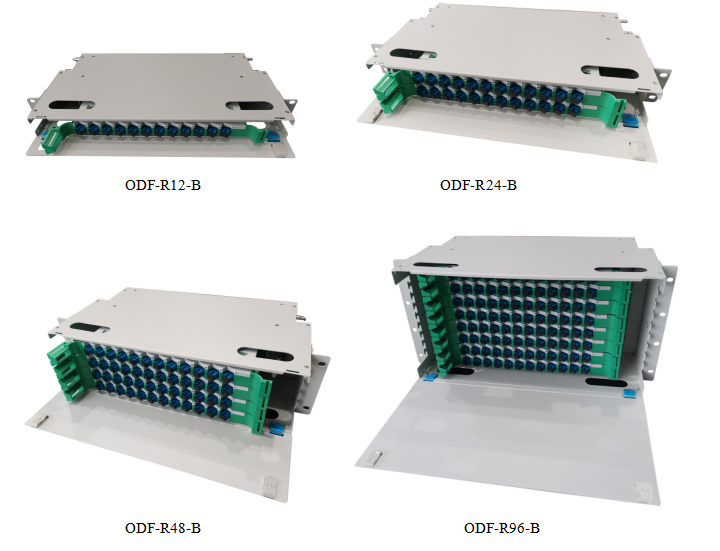 ODF-R12-B

ODF-R24-B

ODF-R48-B

ODF-R96-B