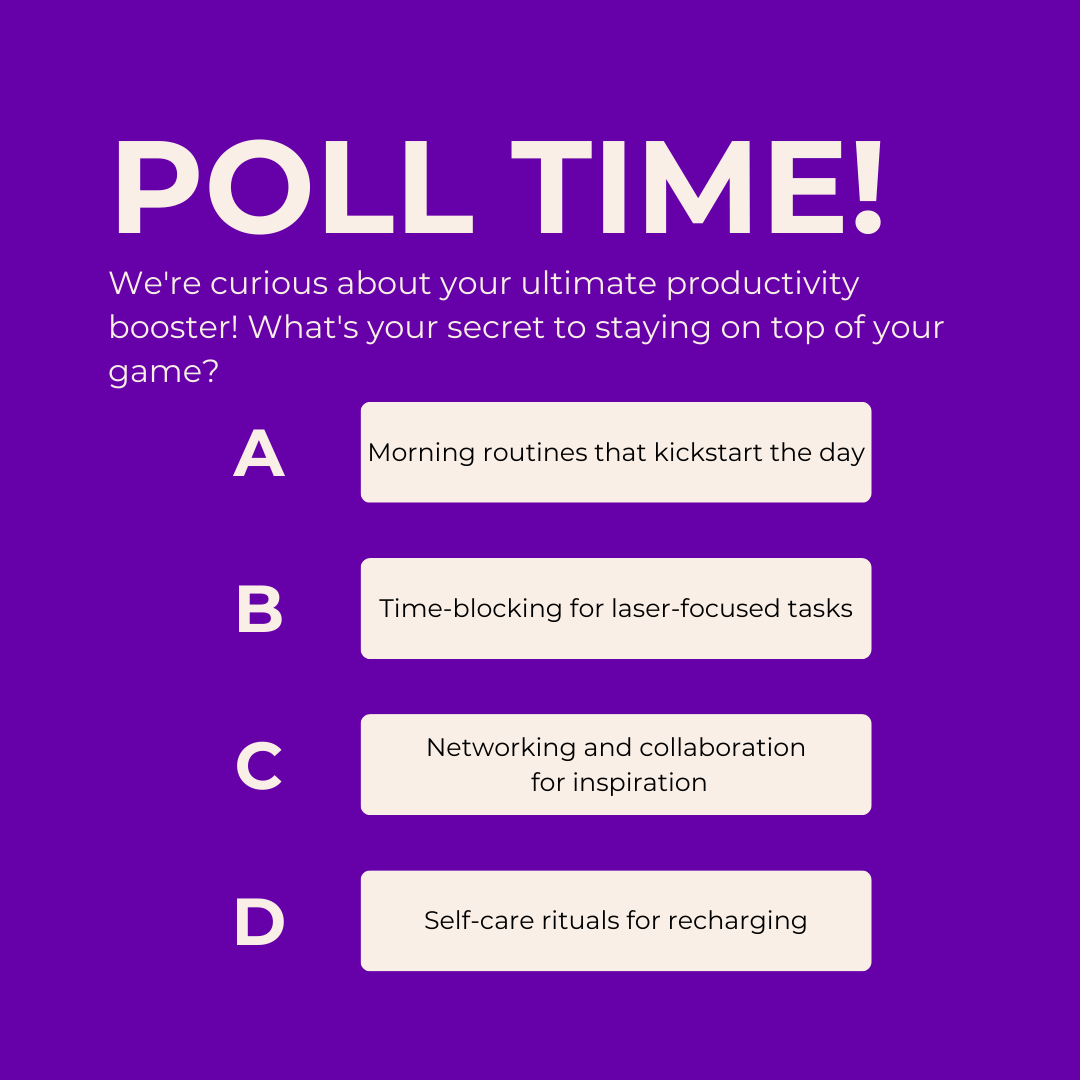 POLL TIME!

We're curious about your ultimate productivity booster! What's your secret to staying on top of your game?

A

Morning routines that kickstart the day

B

Time-blocking for laser-focused tasks

C

Networking and collaboration for inspiration

D

Self-care rituals for recharging