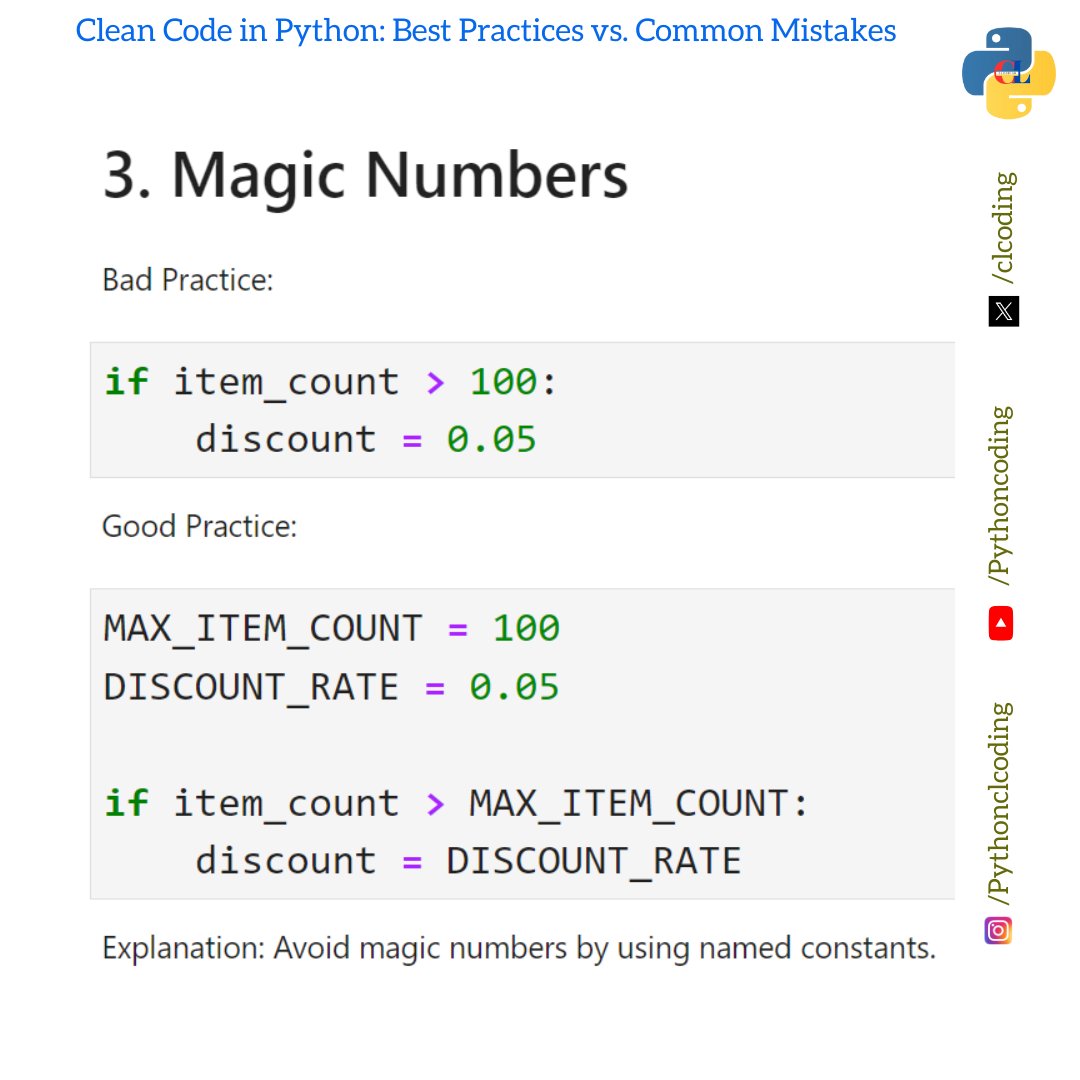 Clean Code in Python: Best Practices vs. Common Mistakes

3. Magic Numbers

Bad Practice:

if item_count > 100:
    discount = 0.05

Good Practice:

MAX_ITEM_COUNT = 100
DISCOUNT_RATE = 0.05

if item_count > MAX_ITEM_COUNT:
    discount = DISCOUNT_RATE

Explanation: Avoid magic numbers by using named constants.

/clcoding

/Pythoncoding

/Pythonclcoding