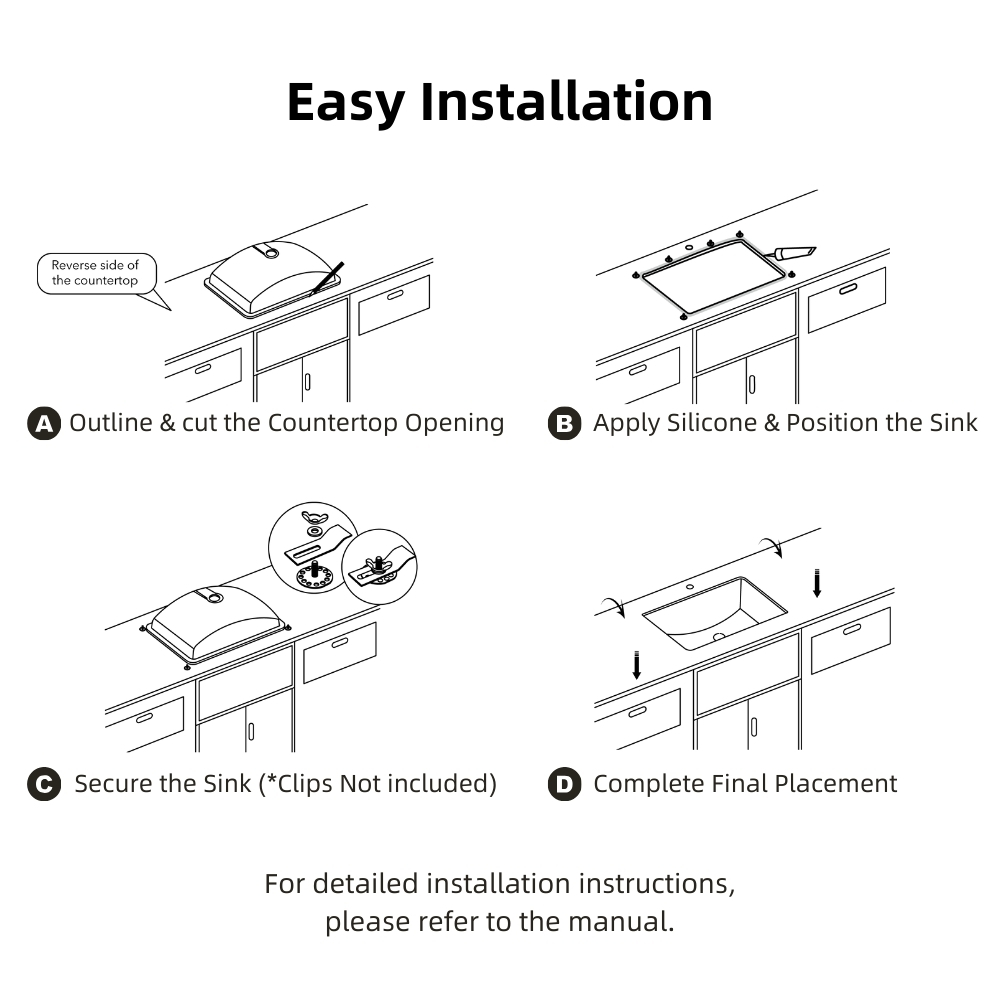 Easy Installation

Reverse side of the countertop

A Outline & cut the Countertop Opening

B Apply Silicone & Position the Sink

C Secure the Sink (*Clips Not included)

D Complete Final Placement

For detailed installation instructions, please refer to the manual.