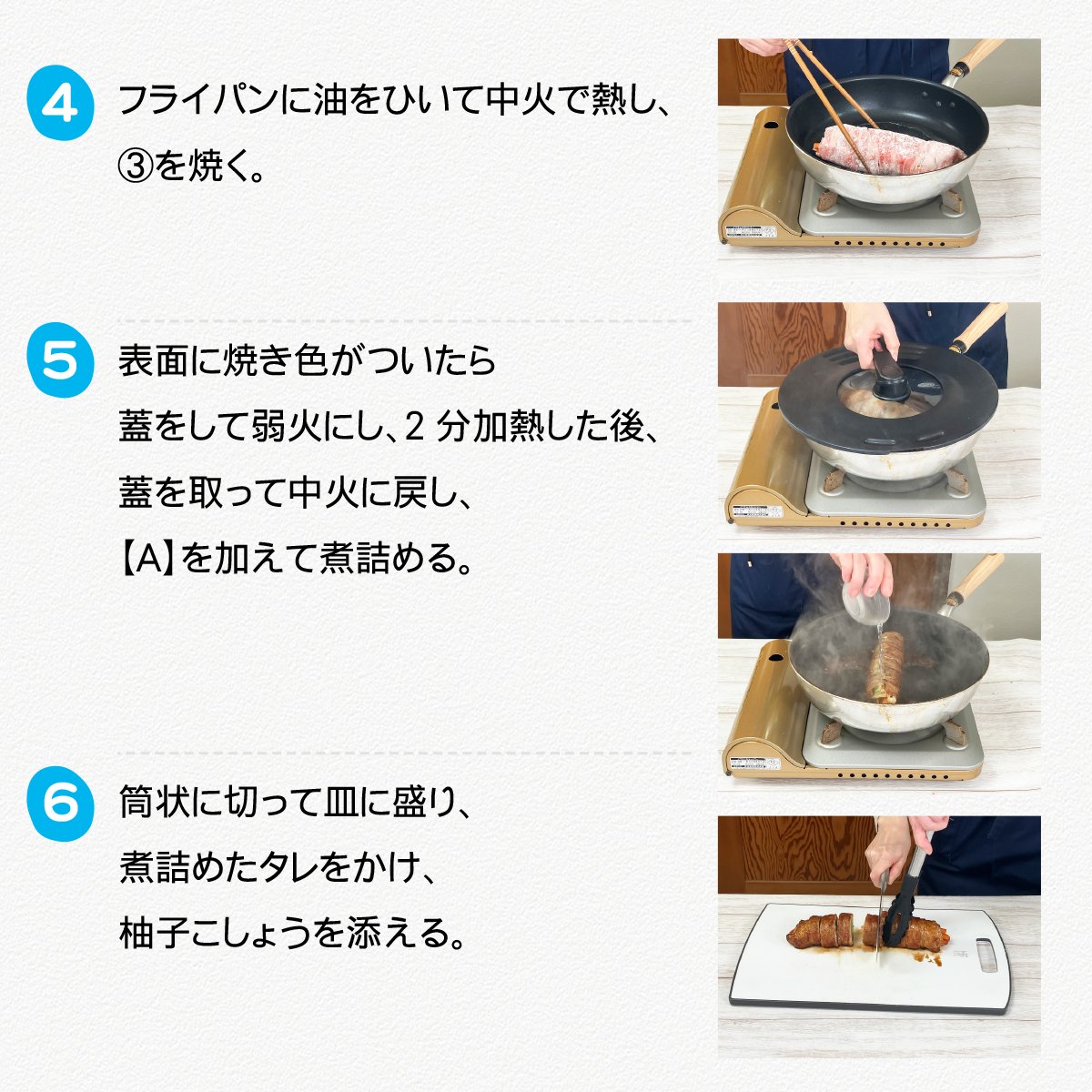 4 フライパンに油をひいて中火で熱し、③を焼く。

5 表面に焼き色がついたら蓋をして弱火にし、2 分加熱した後、蓋を取って中火に戻し、【A】を加えて煮詰める。

6 筒状に切って皿に盛り、煮詰めたタレをかけ、柚子こしょうを添える。