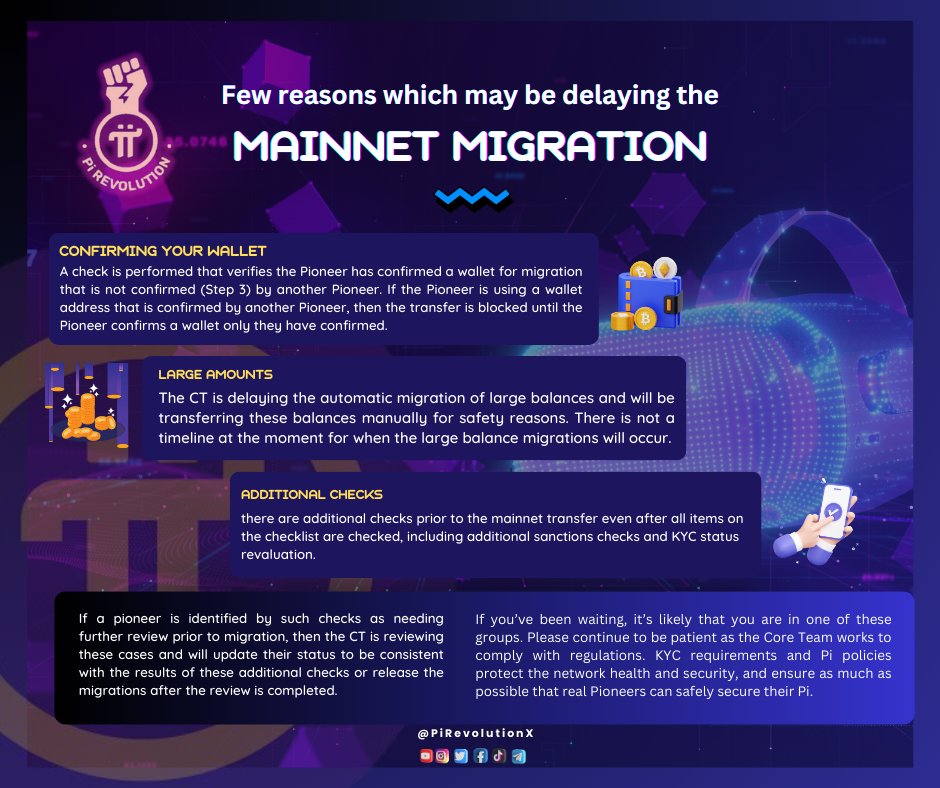 Pi REVOLUTION

Few reasons which may be delaying the

MAINNET MIGRATION

CONFIRMING YOUR WALLET

A check is performed that verifies the Pioneer has confirmed a wallet for migration that is not confirmed (Step 3) by another Pioneer. If the Pioneer is using a wallet address that is confirmed by another Pioneer, then the transfer is blocked until the Pioneer confirms a wallet only they have confirmed.

LARGE AMOUNTS

The CT is delaying the automatic migration of large balances and will be transferring these balances manually for safety reasons. There is not a timeline at the moment for when the large balance migrations will occur.

ADDITIONAL CHECKS

there are additional checks prior to the mainnet transfer even after all items on the checklist are checked, including additional sanctions checks and KYC status revaluation.

If a pioneer is identified by such checks as needing further review prior to migration, then the CT is reviewing these cases and will update their status to be consistent with the results of these additional checks or release the migrations after the review is completed.

If you've been waiting, it's likely that you are in one of these groups. Please continue to be patient as the Core Team works to comply with regulations. KYC requirements and Pi policies protect the network health and security, and ensure as much as possible that real Pioneers can safely secure their Pi.

@PiRevolutionX