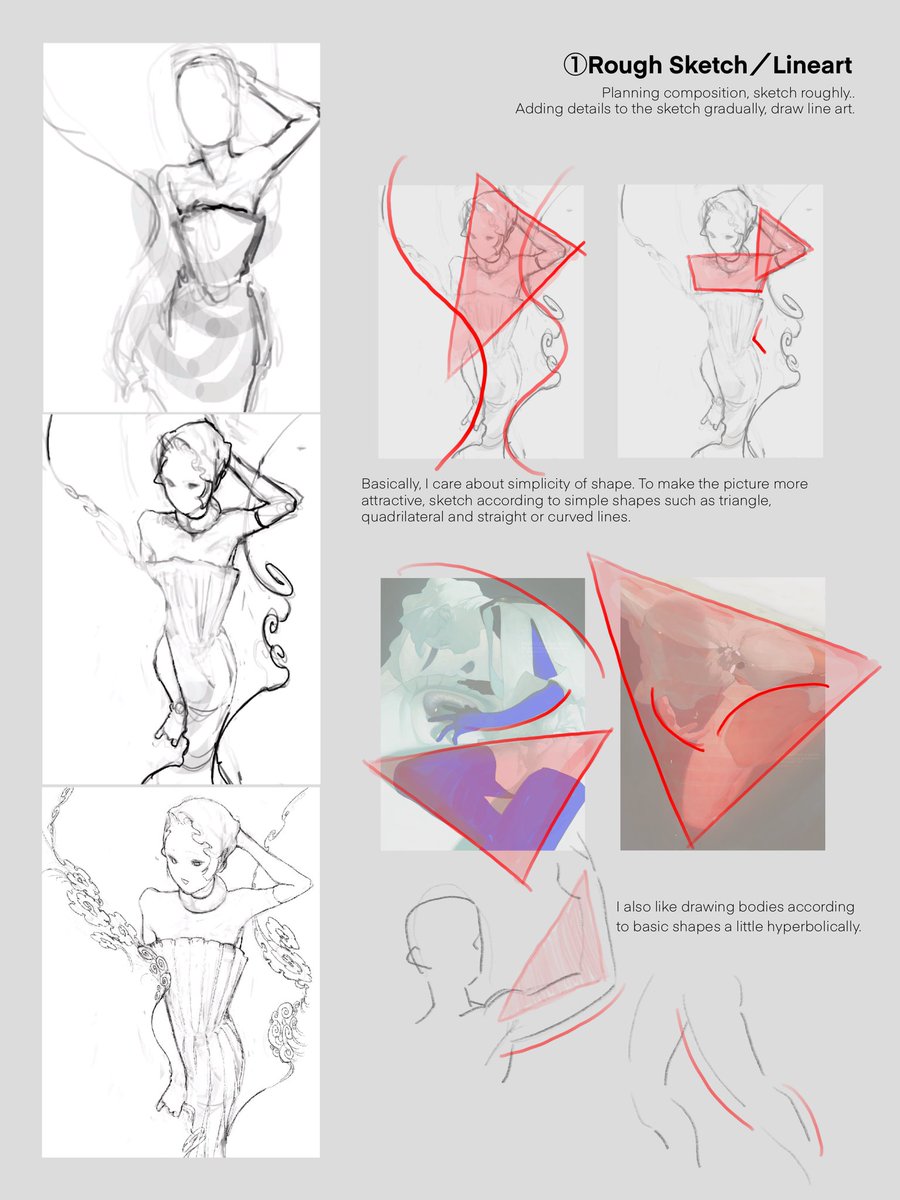 ①Rough Sketch／Lineart

Planning composition, sketch roughly..
Adding details to the sketch gradually, draw line art.

Basically, I care about simplicity of shape. To make the picture more attractive, sketch according to simple shapes such as triangle, quadrilateral and straight or curved lines.

I also like drawing bodies according to basic shapes a little hyperbolically.