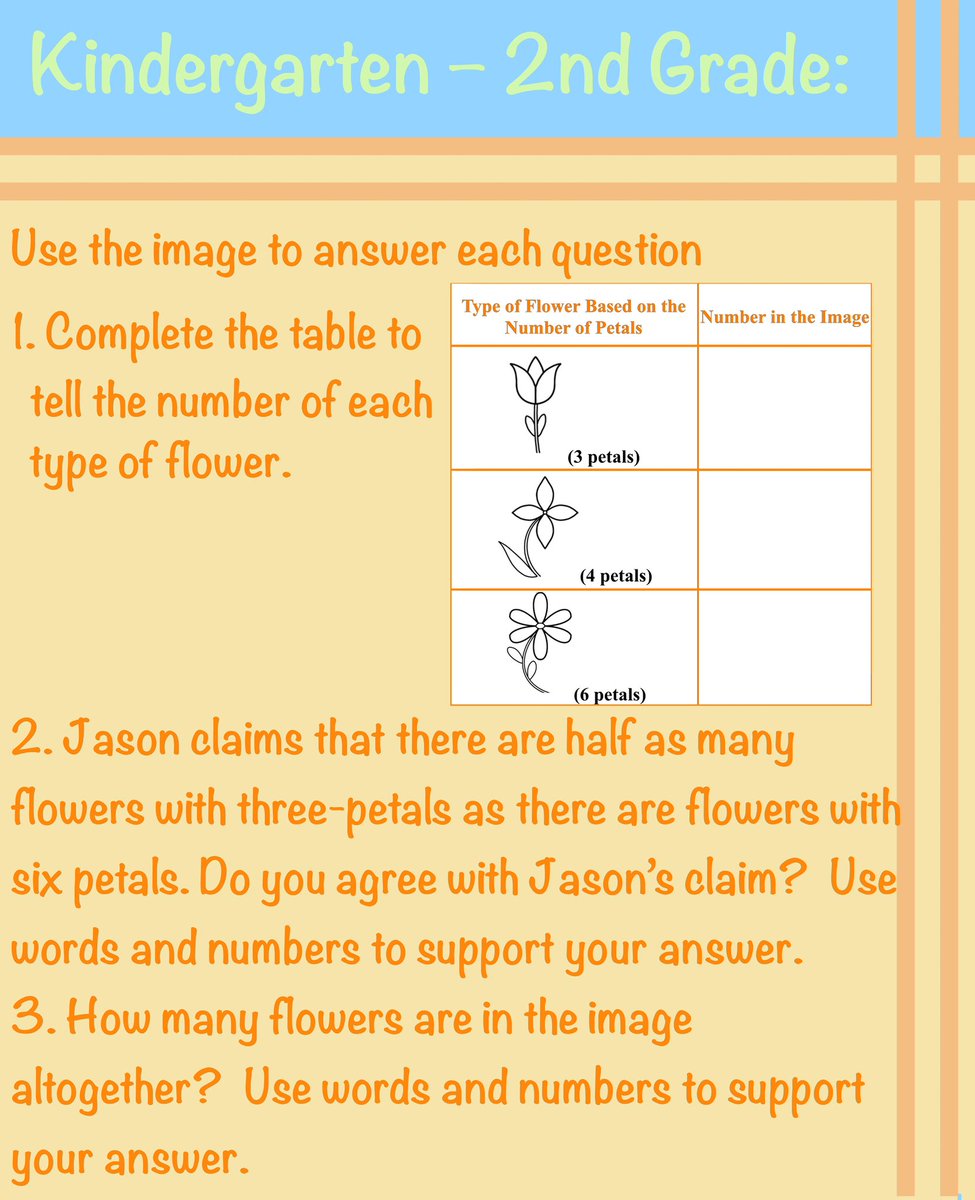 Kindergarten – 2nd Grade:

Use the image to answer each question

1. Complete the table to tell the number of each type of flower.

| Type of Flower Based on the Number of Petals | Number in the Image |
|---|---|
| (3 petals) | |
| (4 petals) | |
| (6 petals) | |

2. Jason claims that there are half as many flowers with three-petals as there are flowers with six petals. Do you agree with Jason's claim? Use words and numbers to support your answer.

3. How many flowers are in the image altogether? Use words and numbers to support your answer.