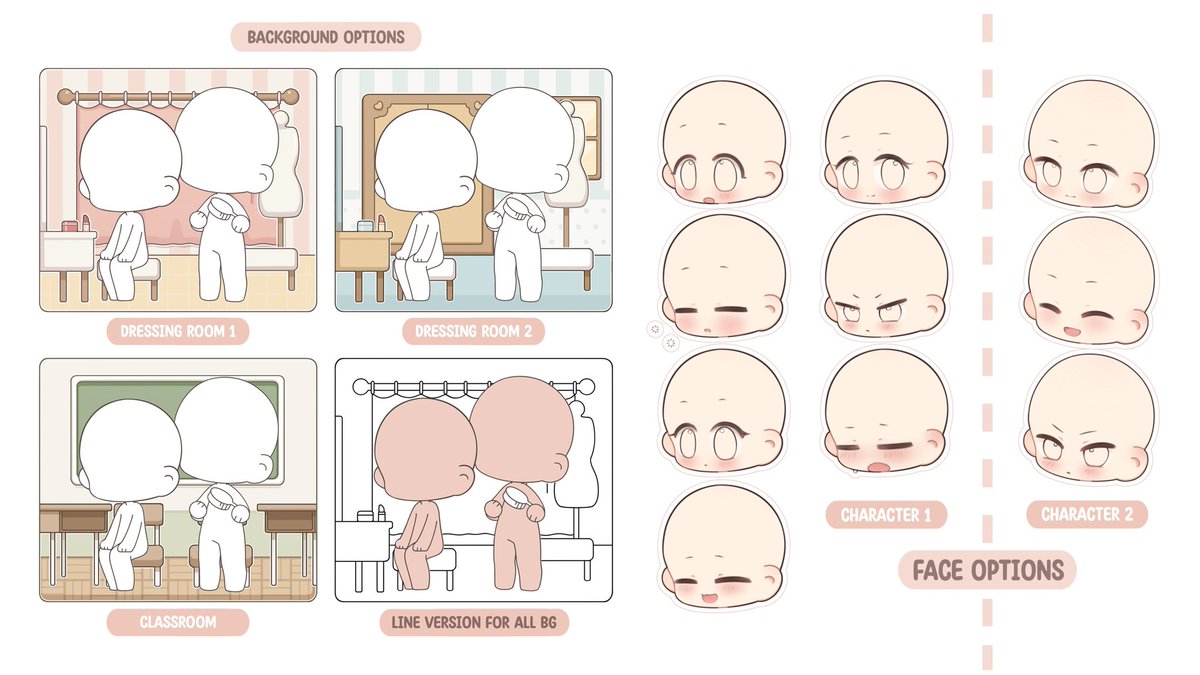 BACKGROUND OPTIONS

DRESSING ROOM 1

DRESSING ROOM 2

CLASSROOM

LINE VERSION FOR ALL BG

CHARACTER 1

CHARACTER 2

FACE OPTIONS