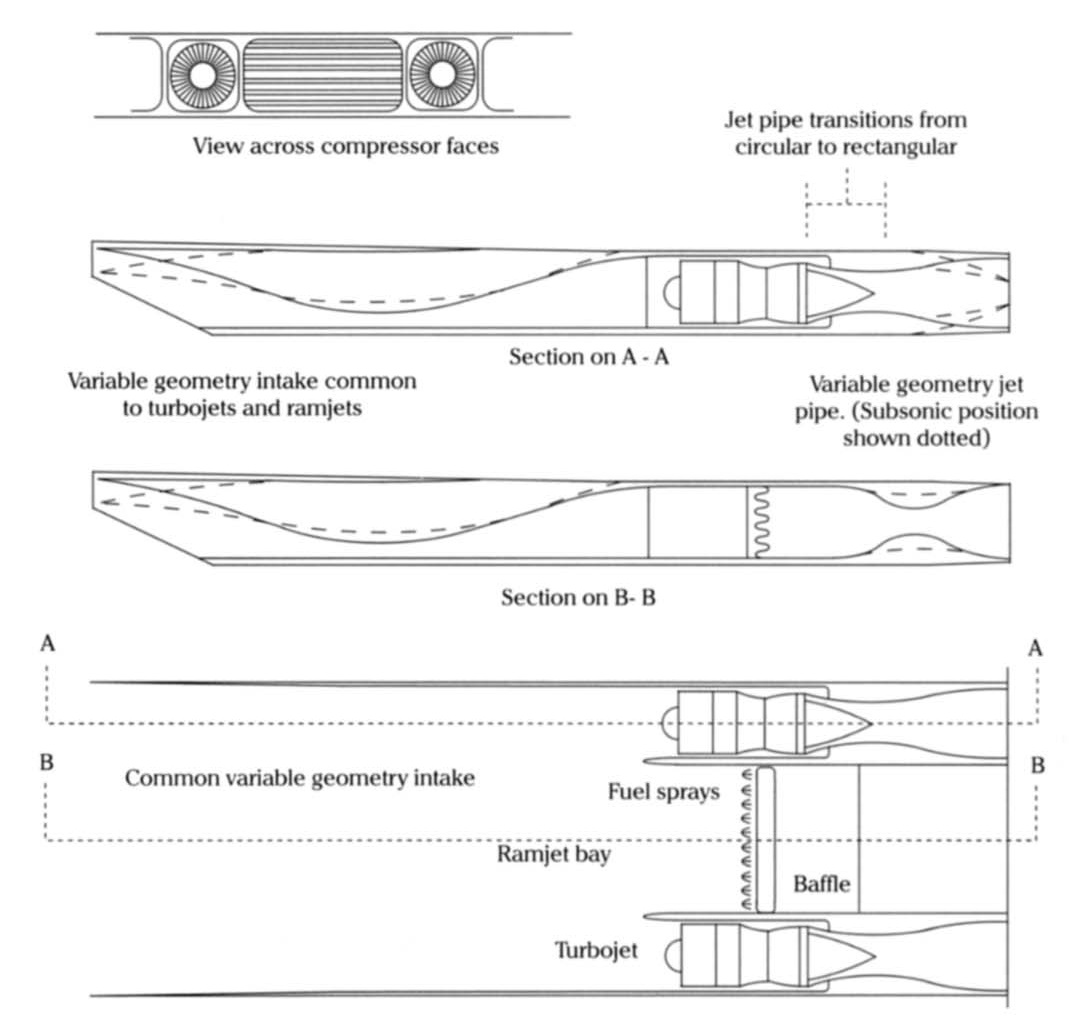 View across compressor faces

Jet pipe transitions from circular to rectangular

Section on A - A

Variable geometry intake common to turbojets and ramjets

Variable geometry jet pipe. (Subsonic position shown dotted)

Section on B- B

A

A

B

B

Common variable geometry intake

Fuel sprays

Ramjet bay

Baffle

Turbojet