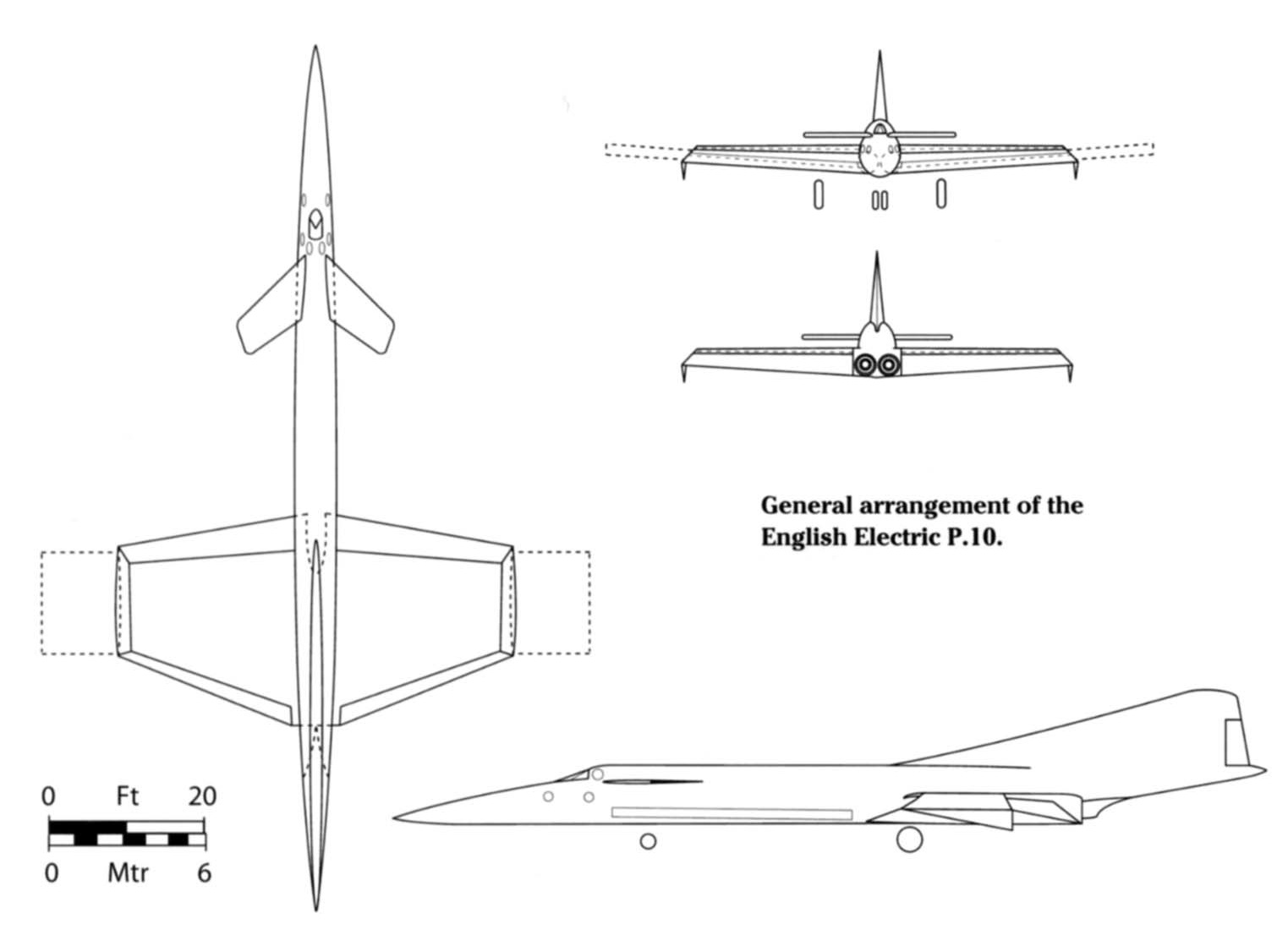 General arrangement of the English Electric P.10.

0 Ft 20

0 Mtr 6