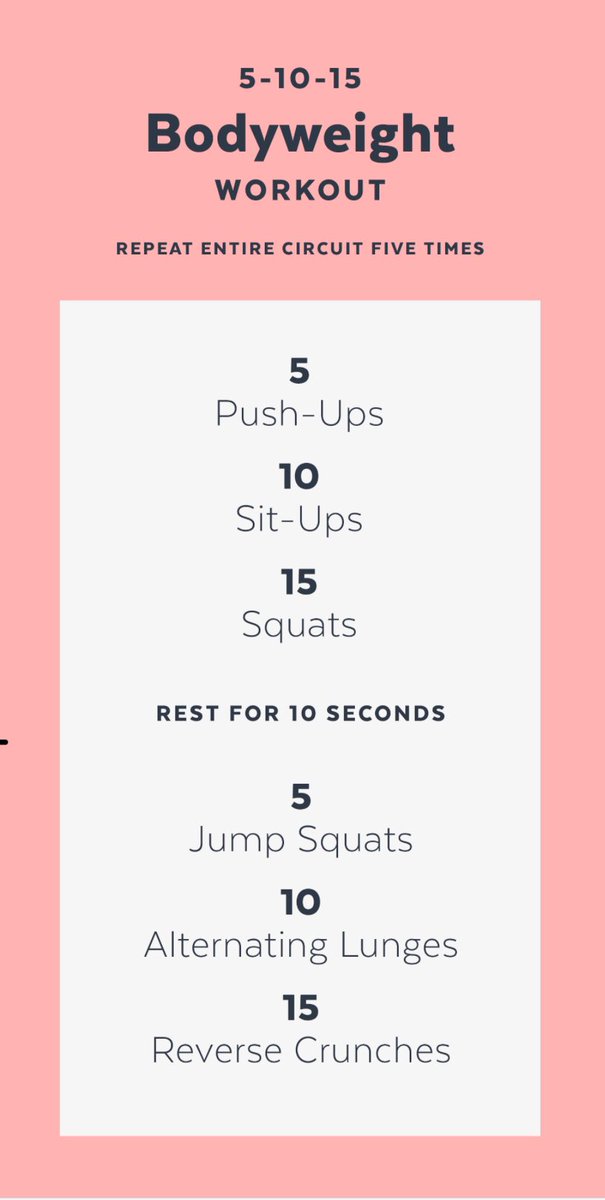 5-10-15
Bodyweight
WORKOUT

REPEAT ENTIRE CIRCUIT FIVE TIMES

5
Push-Ups

10
Sit-Ups

15
Squats

REST FOR 10 SECONDS

5
Jump Squats

10
Alternating Lunges

15
Reverse Crunches