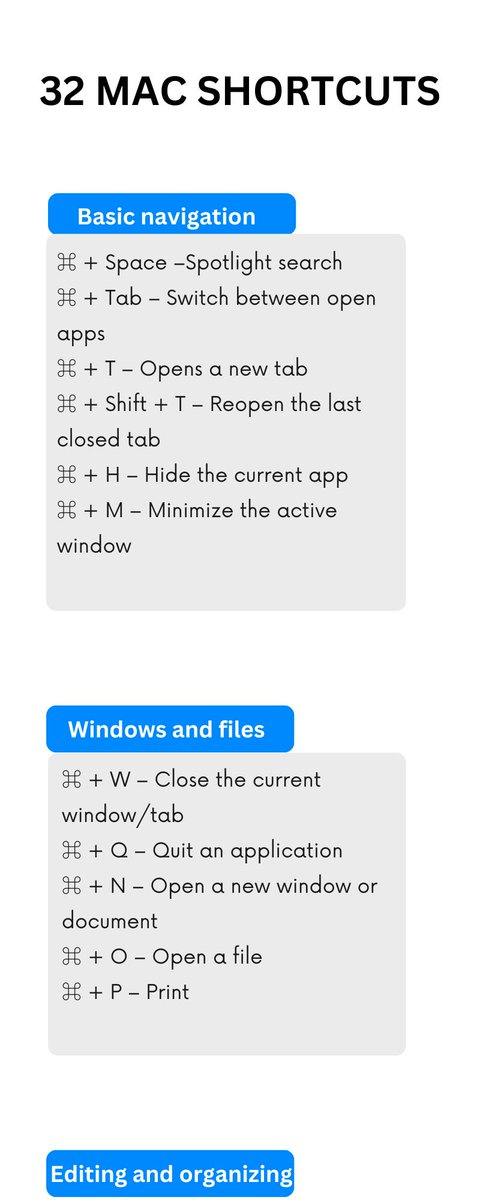 32 MAC SHORTCUTS

Basic navigation

⌘ + Space –Spotlight search
⌘ + Tab – Switch between open apps
⌘ + T – Opens a new tab
⌘ + Shift + T – Reopen the last closed tab
⌘ + H – Hide the current app
⌘ + M – Minimize the active window

Windows and files

⌘ + W – Close the current window/tab
⌘ + Q – Quit an application
⌘ + N – Open a new window or document
⌘ + O – Open a file
⌘ + P – Print

Editing and organizing