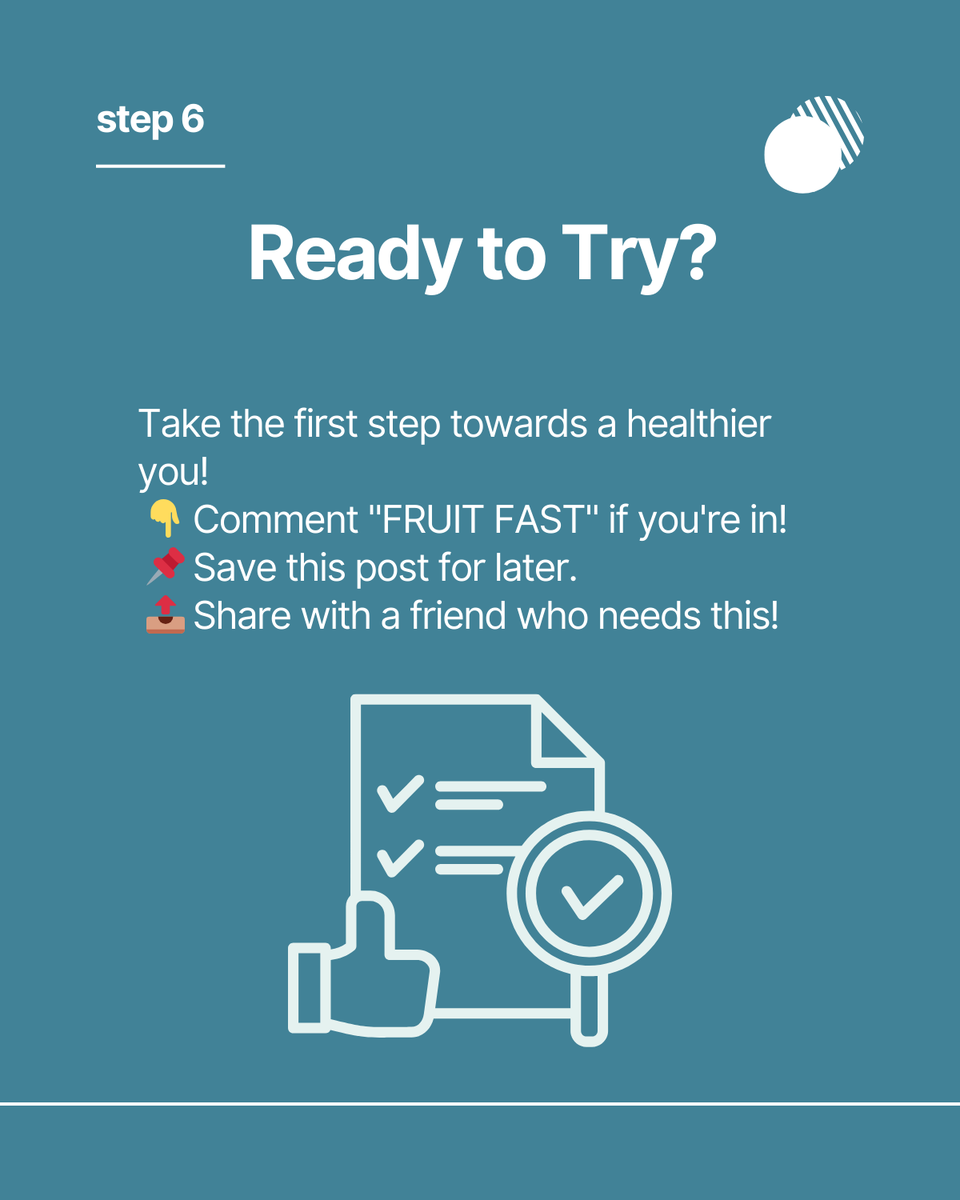 step 6

Ready to Try?

Take the first step towards a healthier you!
👇 Comment "FRUIT FAST" if you're in!
📌 Save this post for later.
📤 Share with a friend who needs this!