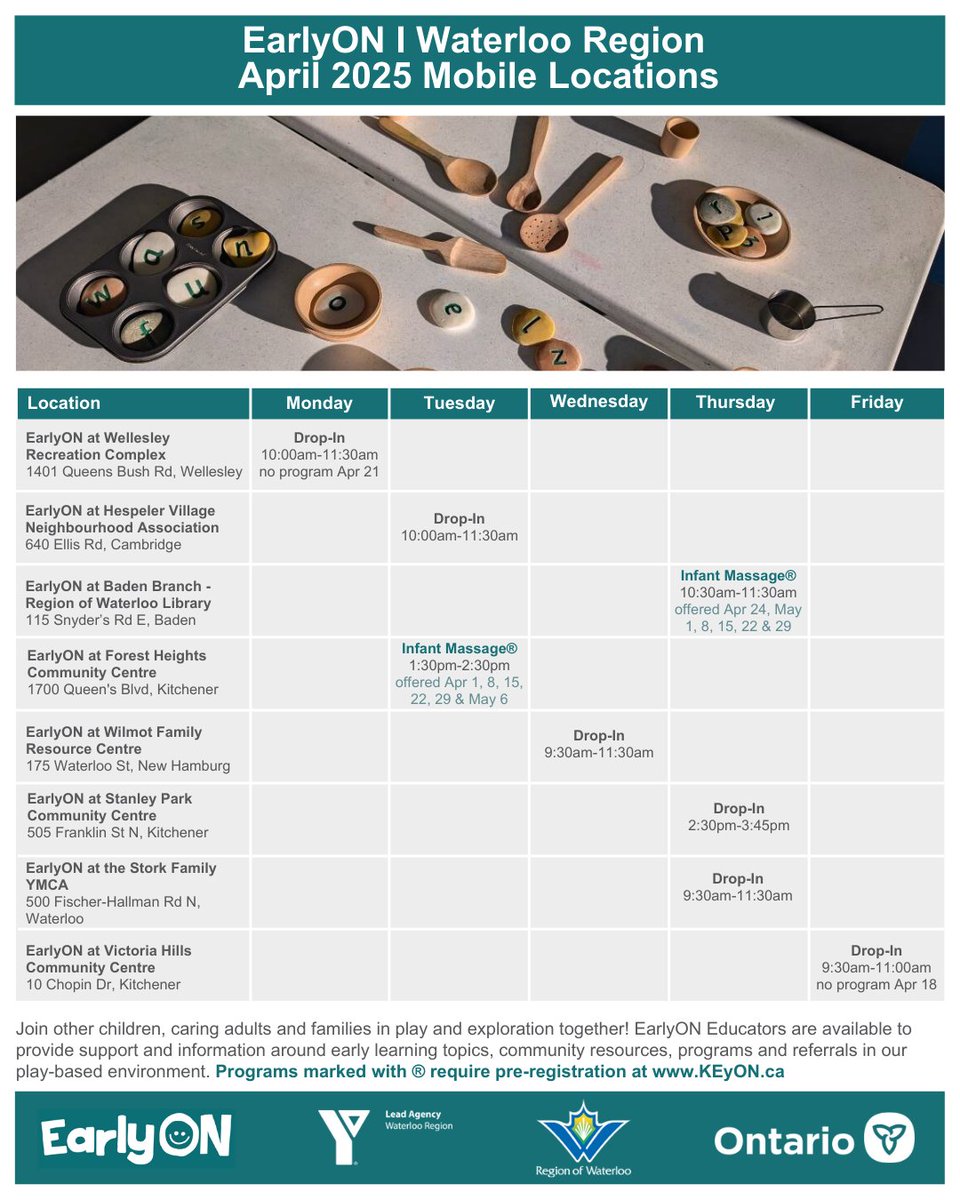 EarlyON I Waterloo Region
April 2025 Mobile Locations

| Location | Monday | Tuesday | Wednesday | Thursday | Friday |
|---|---|---|---|---|---|
| EarlyON at Wellesley Recreation Complex 1401 Queens Bush Rd, Wellesley | Drop-In 10:00am-11:30am no program Apr 21 | | | | |
| EarlyON at Hespeler Village Neighbourhood Association 640 Ellis Rd, Cambridge | | Drop-In 10:00am-11:30am | | | |
| EarlyON at Baden Branch - Region of Waterloo Library 115 Snyder's Rd E, Baden | | | | Infant Massage® 10:30am-11:30am offered Apr 24, May 1, 8, 15, 22 & 29 | |
| EarlyON at Forest Heights Community Centre 1700 Queen's Blvd, Kitchener | | Infant Massage® 1:30pm-2:30pm offered Apr 1, 8, 15, 22, 29 & May 6 | | | |
| EarlyON at Wilmot Family Resource Centre 175 Waterloo St, New Hamburg | | | Drop-In 9:30am-11:30am | | |
| EarlyON at Stanley Park Community Centre 505 Franklin St N, Kitchener | | | | Drop-In 2:30pm-3:45pm | |
| EarlyON at the Stork Family YMCA 500 Fischer-Hallman Rd N, Waterloo | | | | Drop-In 9:30am-11:30am | |
| EarlyON at Victoria Hills Community Centre 10 Chopin Dr, Kitchener | | | | | Drop-In 9:30am-11:00am no program Apr 18 |

Join other children, caring adults and families in play and exploration together! EarlyON Educators are available to provide support and information around early learning topics, community resources, programs and referrals in our play-based environment. Programs marked with ® require pre-registration at www.KEyON.ca

EarlyON

Y Lead Agency Waterloo Region

Region of Waterloo

Ontario