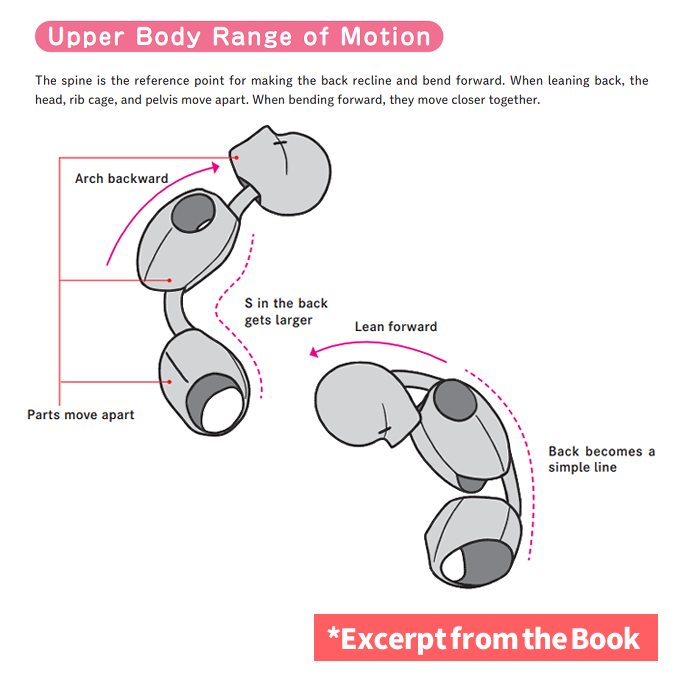 Upper Body Range of Motion

The spine is the reference point for making the back recline and bend forward. When leaning back, the head, rib cage, and pelvis move apart. When bending forward, they move closer together.

Arch backward

S in the back gets larger

Parts move apart

Lean forward

Back becomes a simple line

*Excerpt from the Book