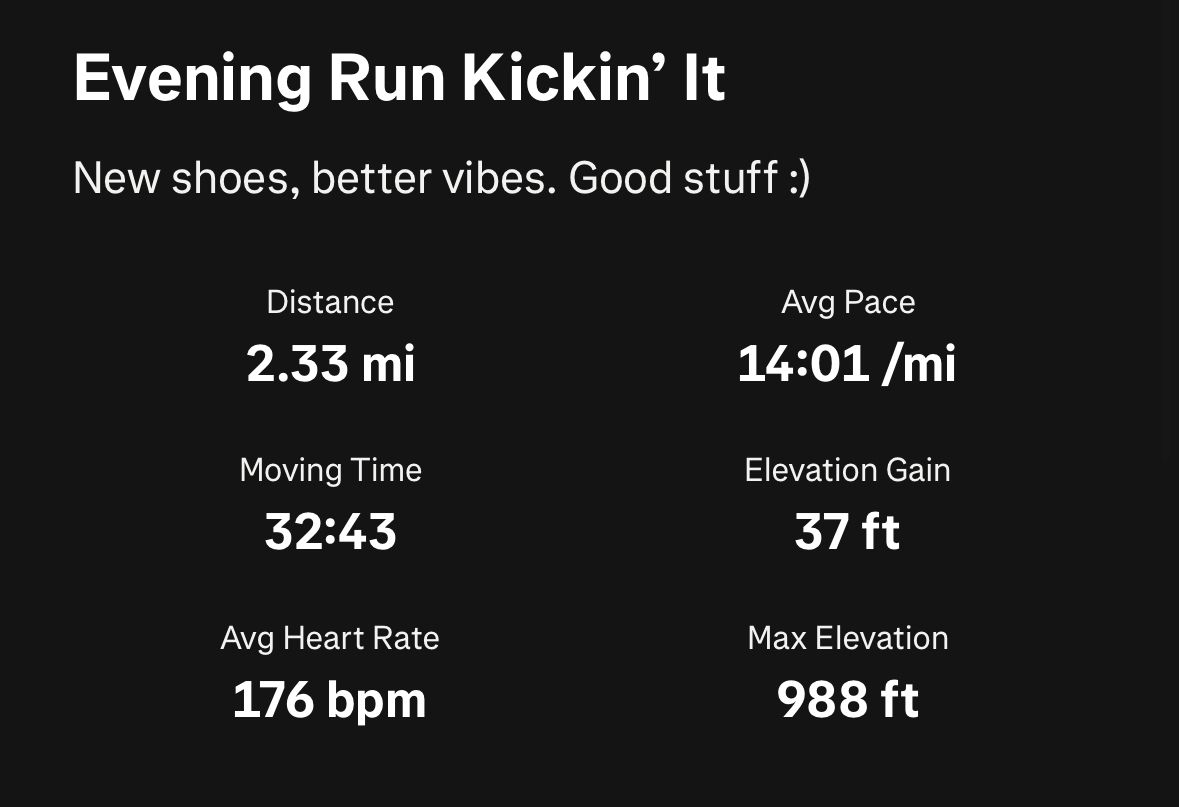 Evening Run Kickin’ It

New shoes, better vibes. Good stuff :)

Distance
2.33 mi

Avg Pace
14:01 /mi

Moving Time
32:43

Elevation Gain
37 ft

Avg Heart Rate
176 bpm

Max Elevation
988 ft