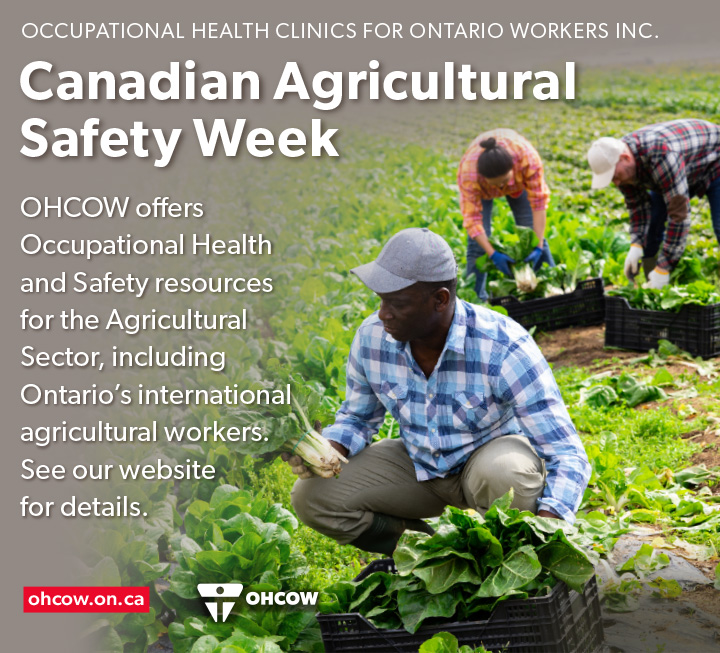 OCCUPATIONAL HEALTH CLINICS FOR ONTARIO WORKERS INC.

Canadian Agricultural Safety Week

OHCOW offers Occupational Health and Safety resources for the Agricultural Sector, including Ontario's international agricultural workers. See our website for details.

ohcow.on.ca

OHCOW