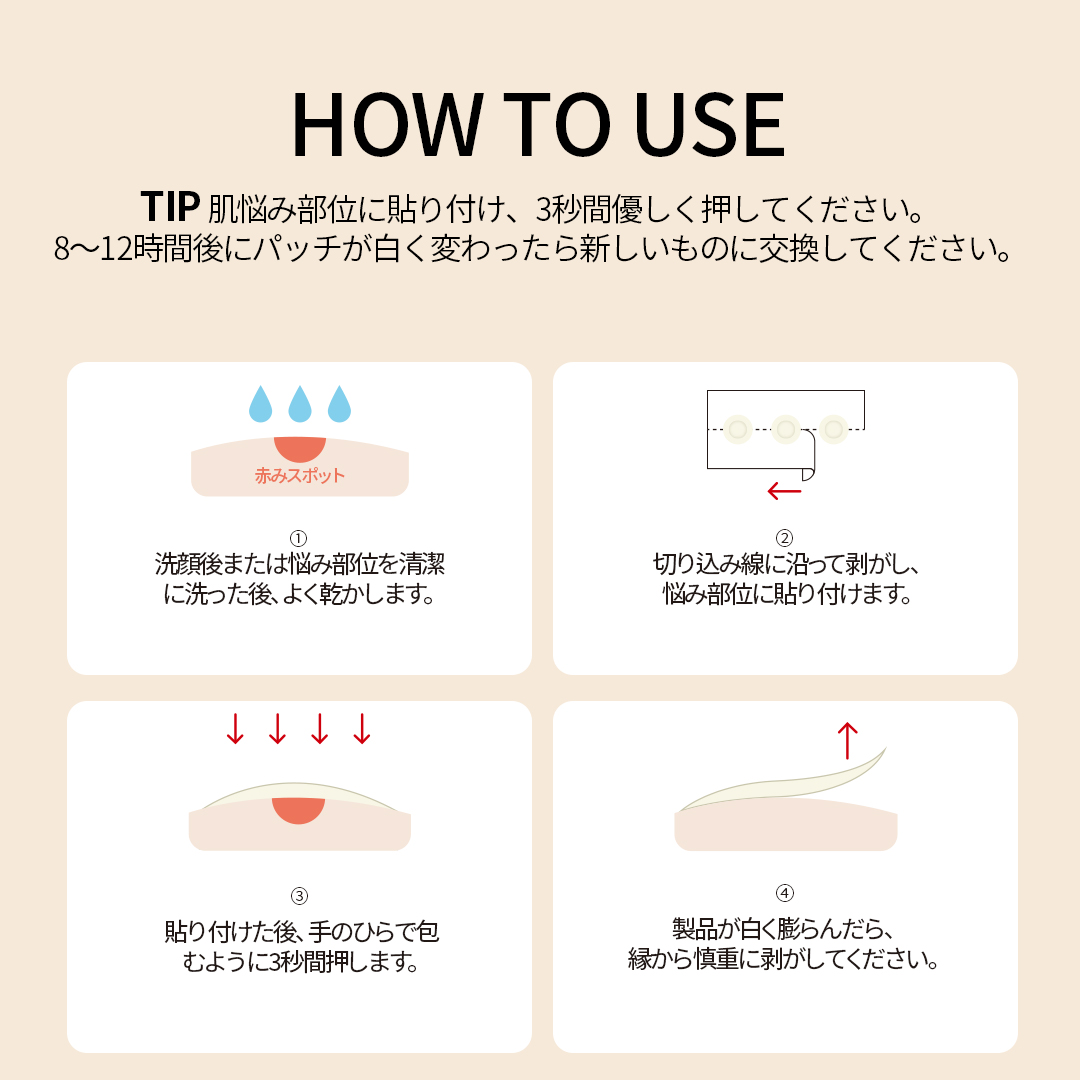 HOW TO USE

TIP 肌悩み部位に貼り付け、3秒間優しく押してください。
8〜12時間後にパッチが白く変わったら新しいものに交換してください。

赤みスポット

①
洗顔後または悩み部位を清潔に洗った後、よく乾かします。

②
切り込み線に沿って剥がし、悩み部位に貼り付けます。

③
貼り付けた後、手のひらで包むように3秒間押します。

④
製品が白く膨らんだら、縁から慎重に剥がしてください。