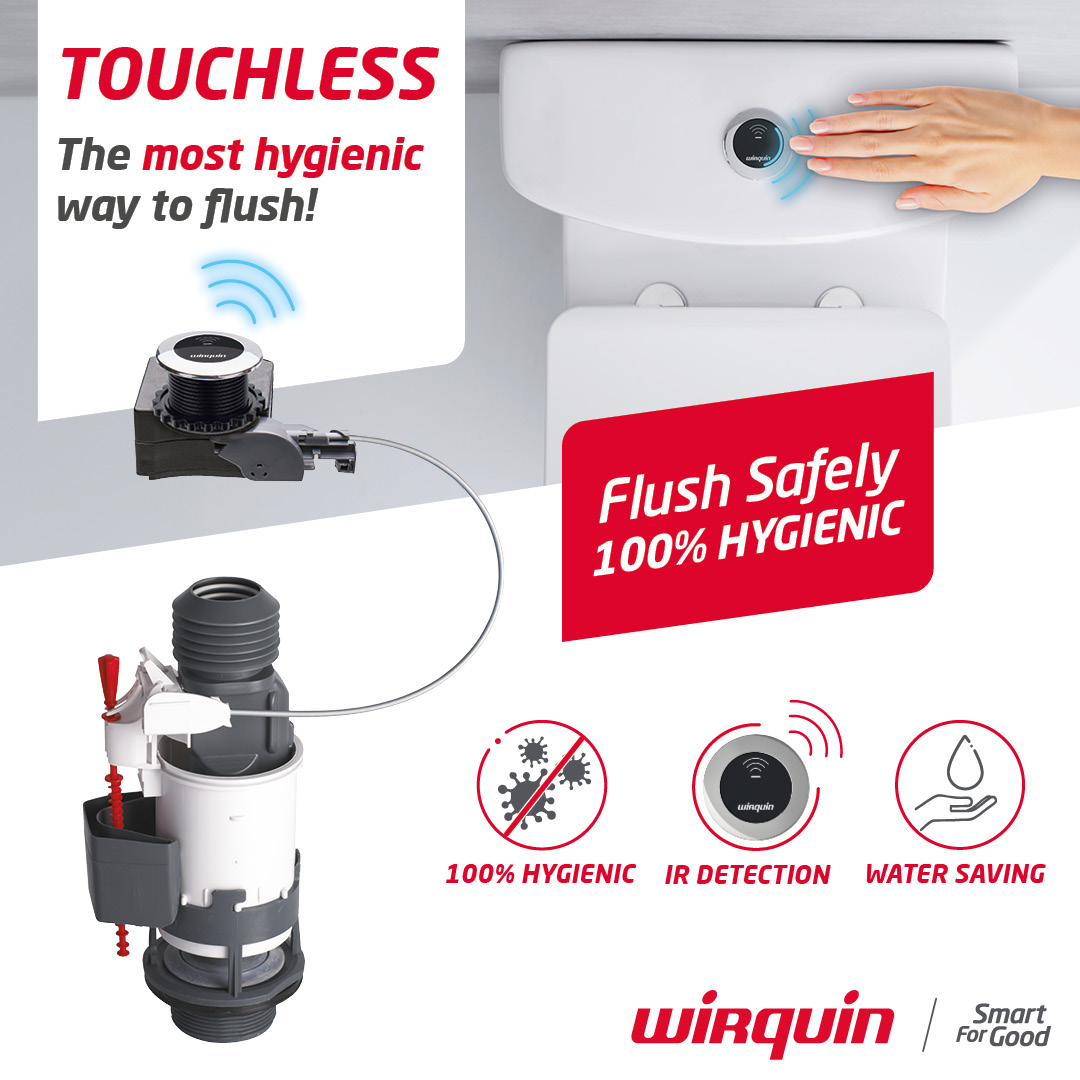 TOUCHLESS

The most hygienic way to flush!

wirquin

wirquin

Flush Safely
100% HYGIENIC

wirquin

100% HYGIENIC

IR DETECTION

WATER SAVING

wirquin

Smart For Good