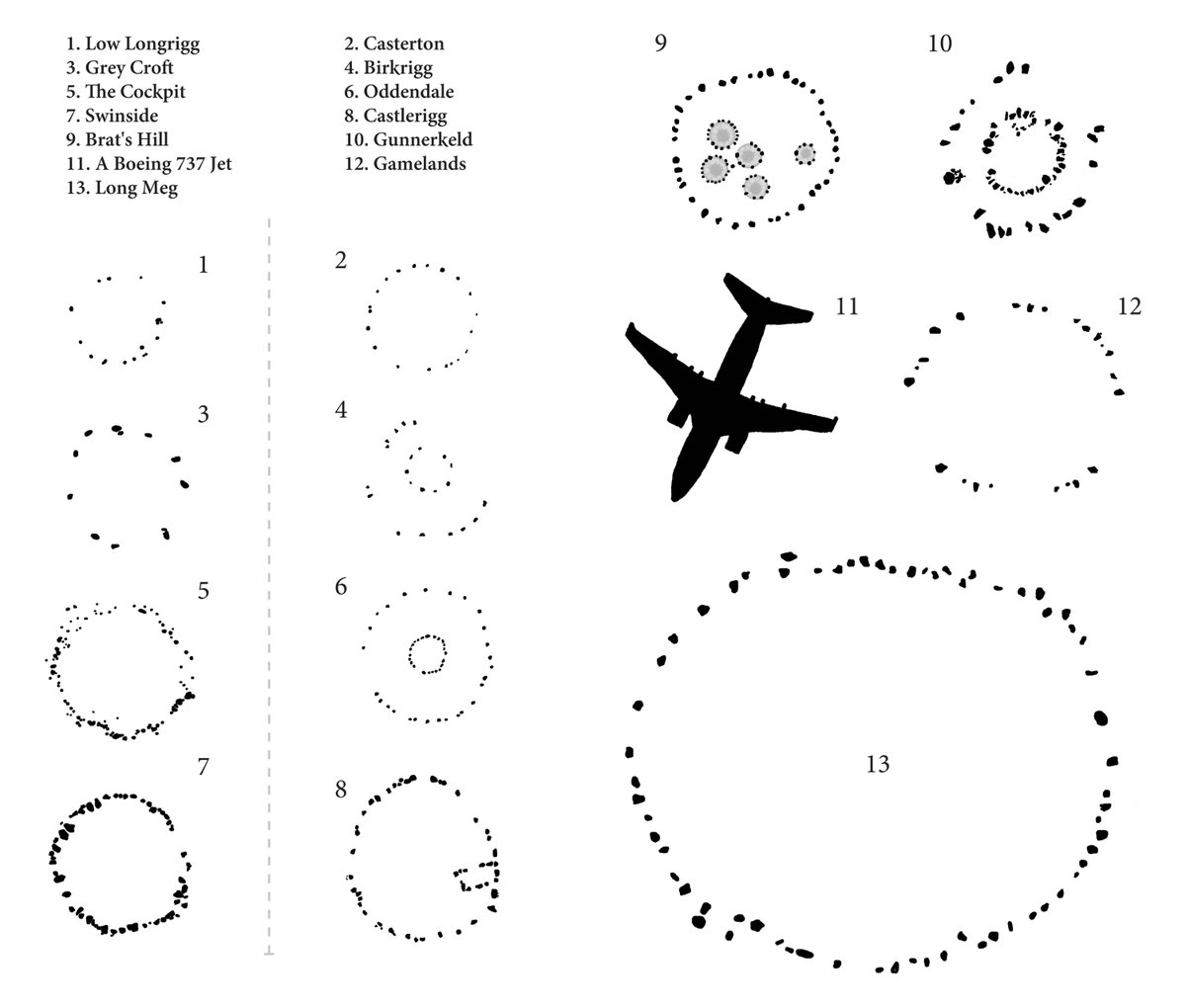 1. Low Longrigg
3. Grey Croft
5. The Cockpit
7. Swinside
9. Brat's Hill
11. A Boeing 737 Jet
13. Long Meg

2. Casterton
4. Birkrigg
6. Oddendale
8. Castlerigg
10. Gunnerkeld
12. Gamelands

9

10

1

2

11

12

3

4

5

6

7

8

13