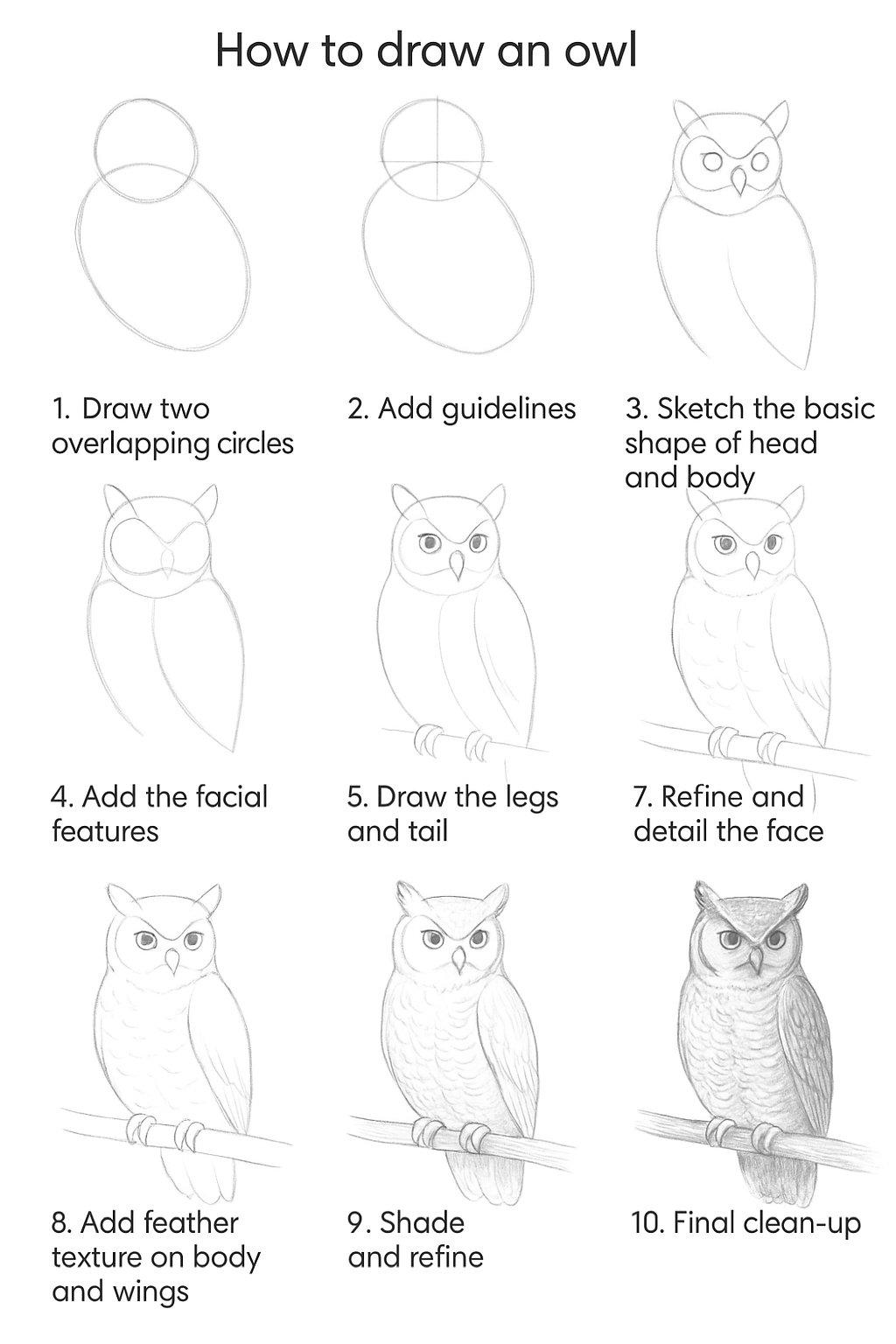 How to draw an owl

1. Draw two overlapping circles

2. Add guidelines

3. Sketch the basic shape of head and body

4. Add the facial features

5. Draw the legs and tail

7. Refine and detail the face

8. Add feather texture on body and wings

9. Shade and refine

10. Final clean-up