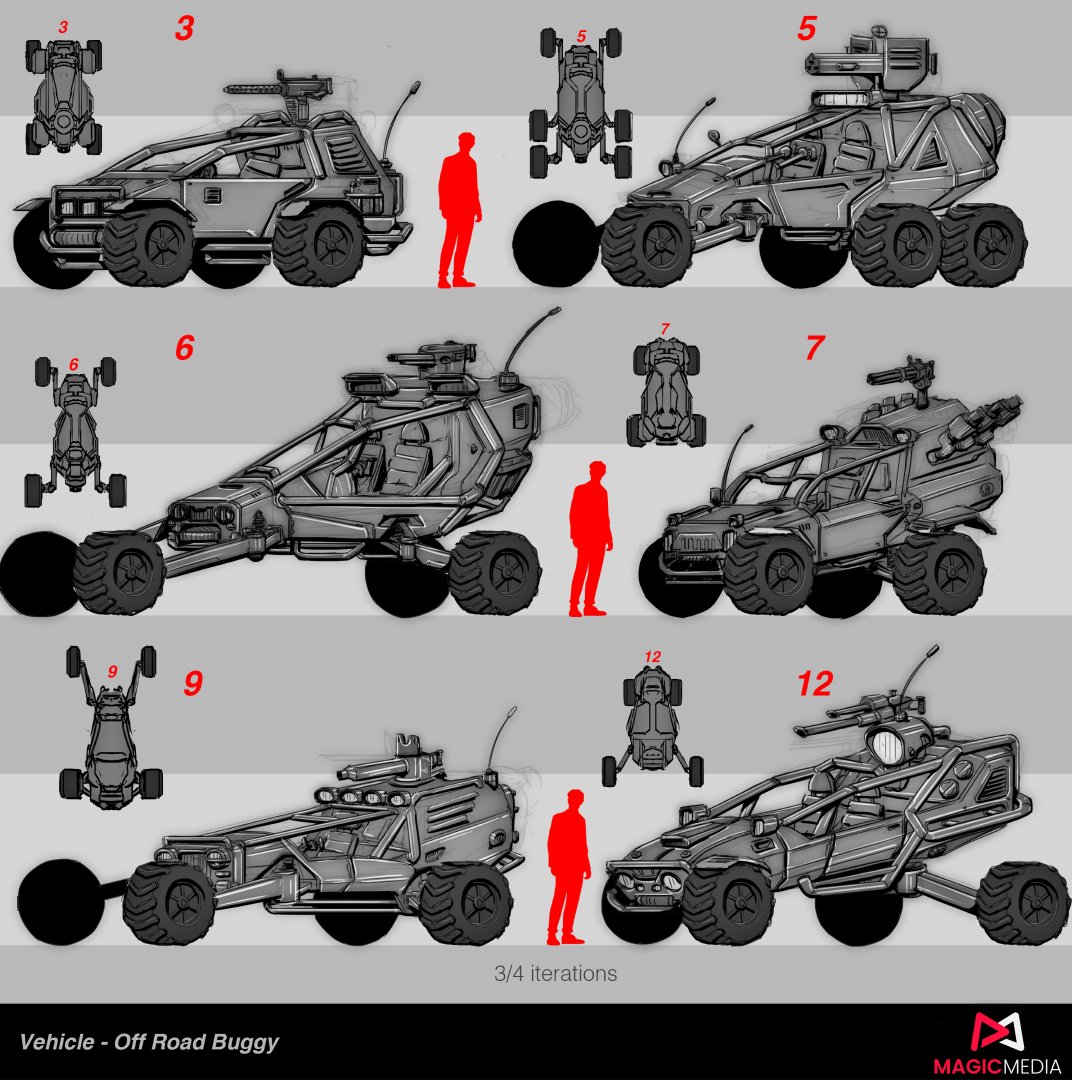 3

3

5

5

6

6

7

7

9

9

12

12

3/4 iterations

Vehicle - Off Road Buggy

MAGICMEDIA