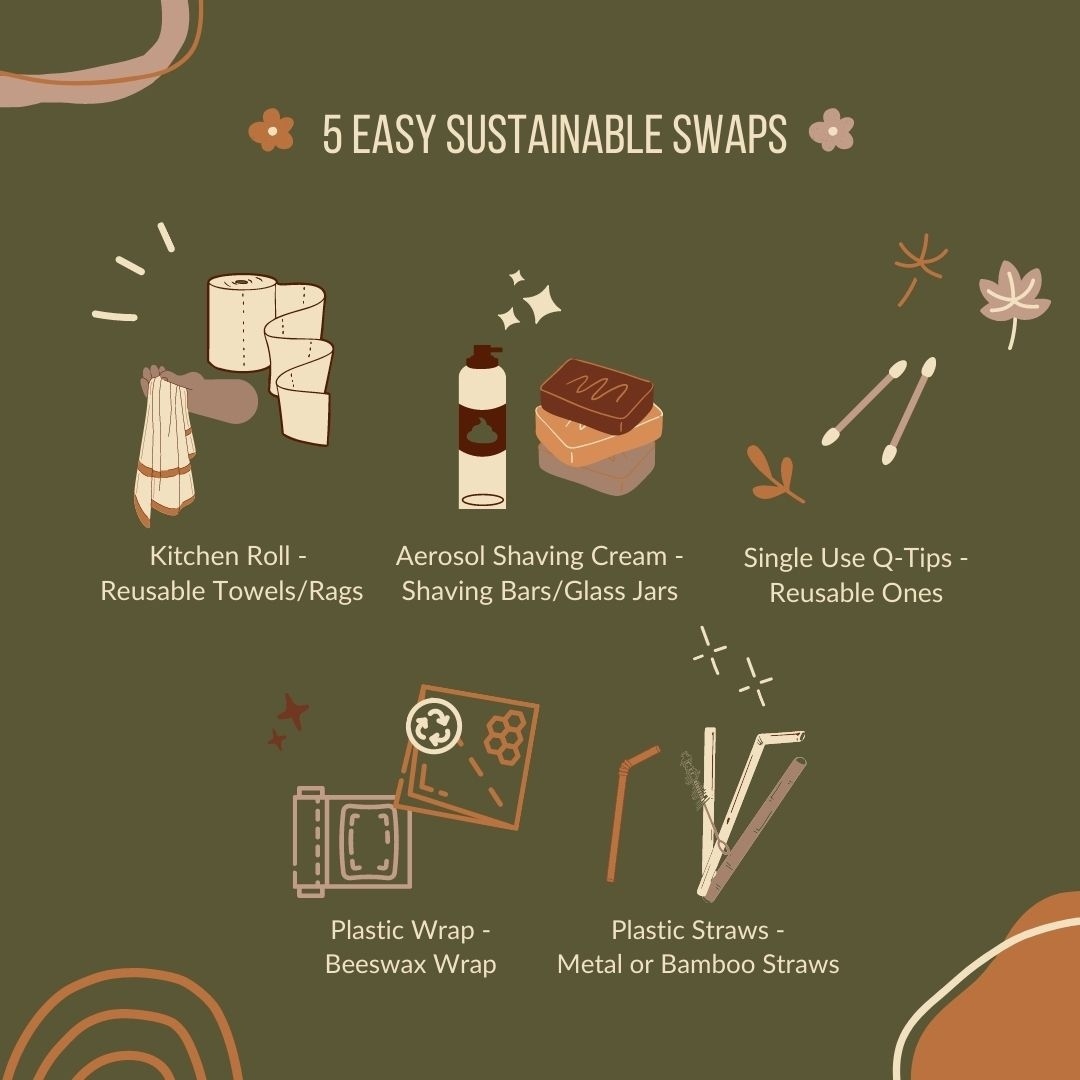 5 EASY SUSTAINABLE SWAPS

Kitchen Roll - Reusable Towels/Rags

Aerosol Shaving Cream - Shaving Bars/Glass Jars

Single Use Q-Tips - Reusable Ones

Plastic Wrap - Beeswax Wrap

Plastic Straws - Metal or Bamboo Straws