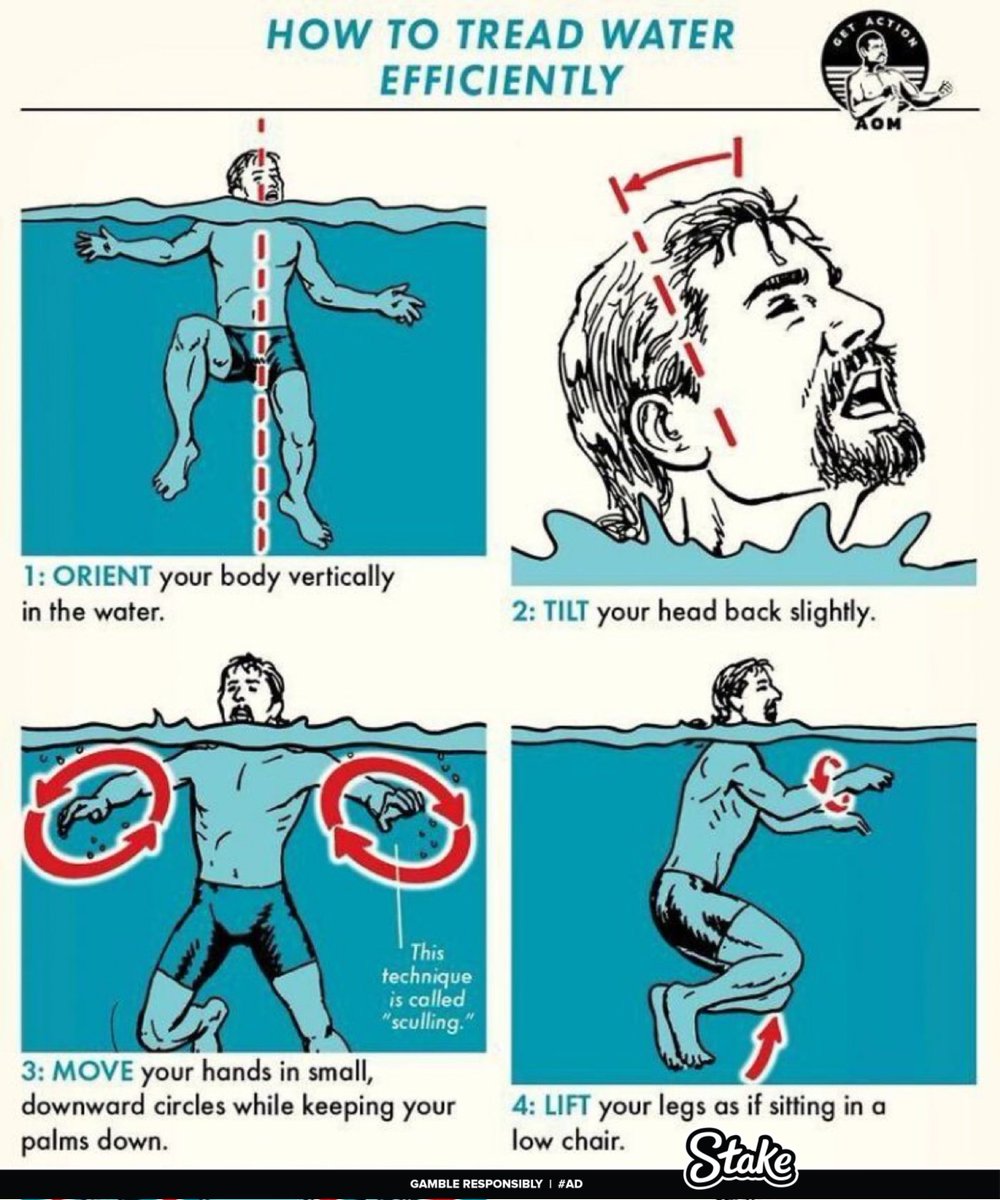 HOW TO TREAD WATER EFFICIENTLY

GET ACTION
AOM

1: ORIENT your body vertically in the water.

2: TILT your head back slightly.

This technique is called "sculling."

3: MOVE your hands in small, downward circles while keeping your palms down.

4: LIFT your legs as if sitting in a low chair.

Stake

GAMBLE RESPONSIBLY | #AD