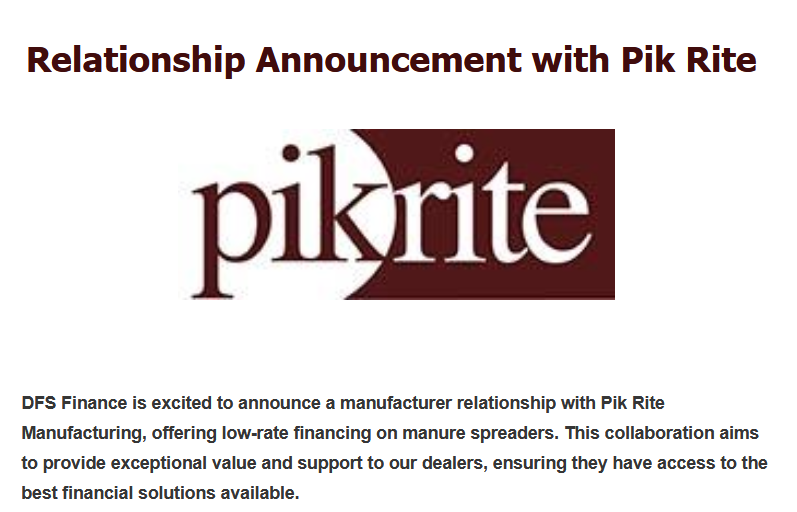 Relationship Announcement with Pik Rite

pikrite

DFS Finance is excited to announce a manufacturer relationship with Pik Rite Manufacturing, offering low-rate financing on manure spreaders. This collaboration aims to provide exceptional value and support to our dealers, ensuring they have access to the best financial solutions available.