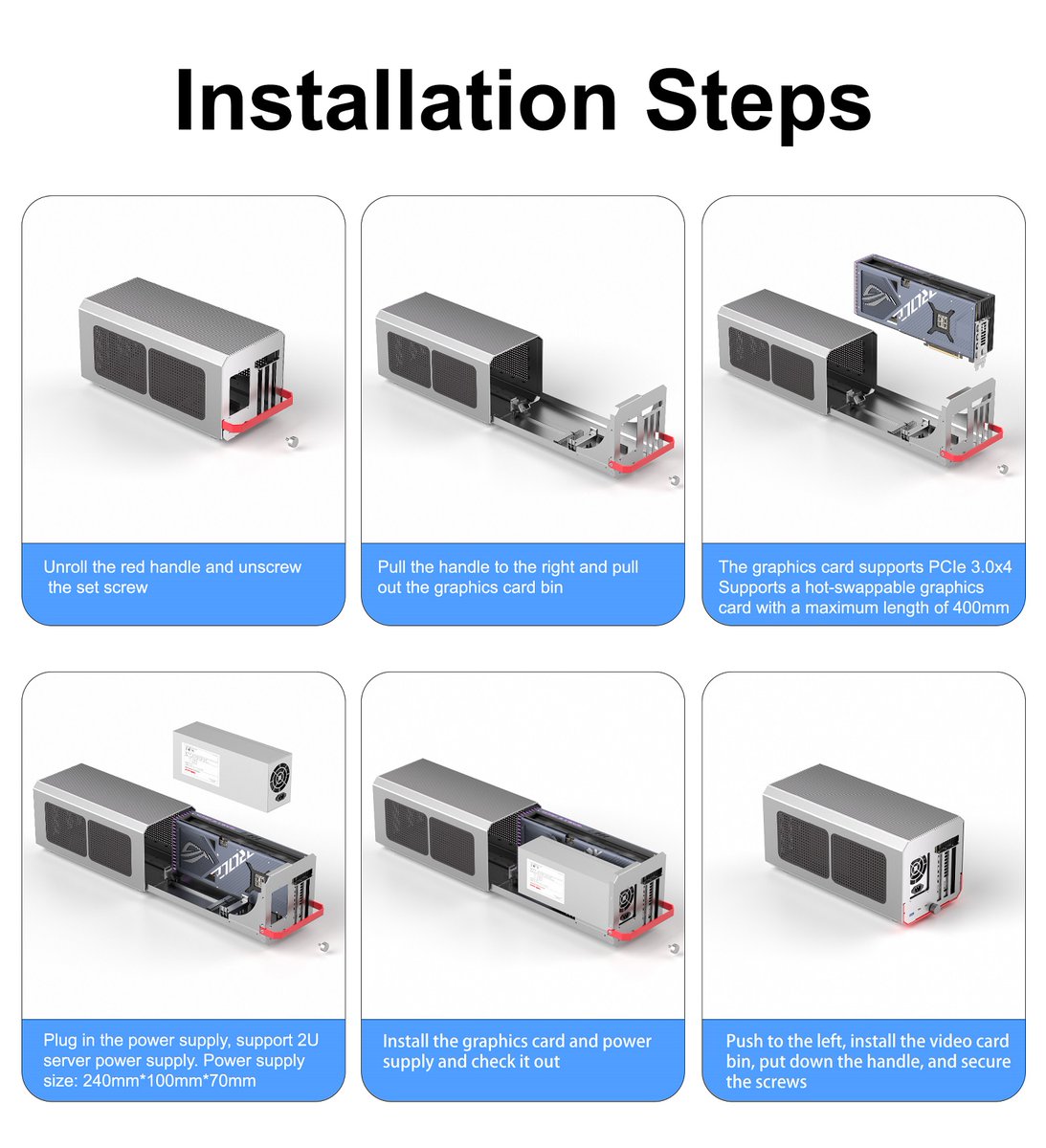 Installation Steps

Unroll the red handle and unscrew the set screw

Pull the handle to the right and pull out the graphics card bin

The graphics card supports PCIe 3.0x4 Supports a hot-swappable graphics card with a maximum length of 400mm

Plug in the power supply, support 2U server power supply. Power supply size: 240mm*100mm*70mm

Install the graphics card and power supply and check it out

Push to the left, install the video card bin, put down the handle, and secure the screws