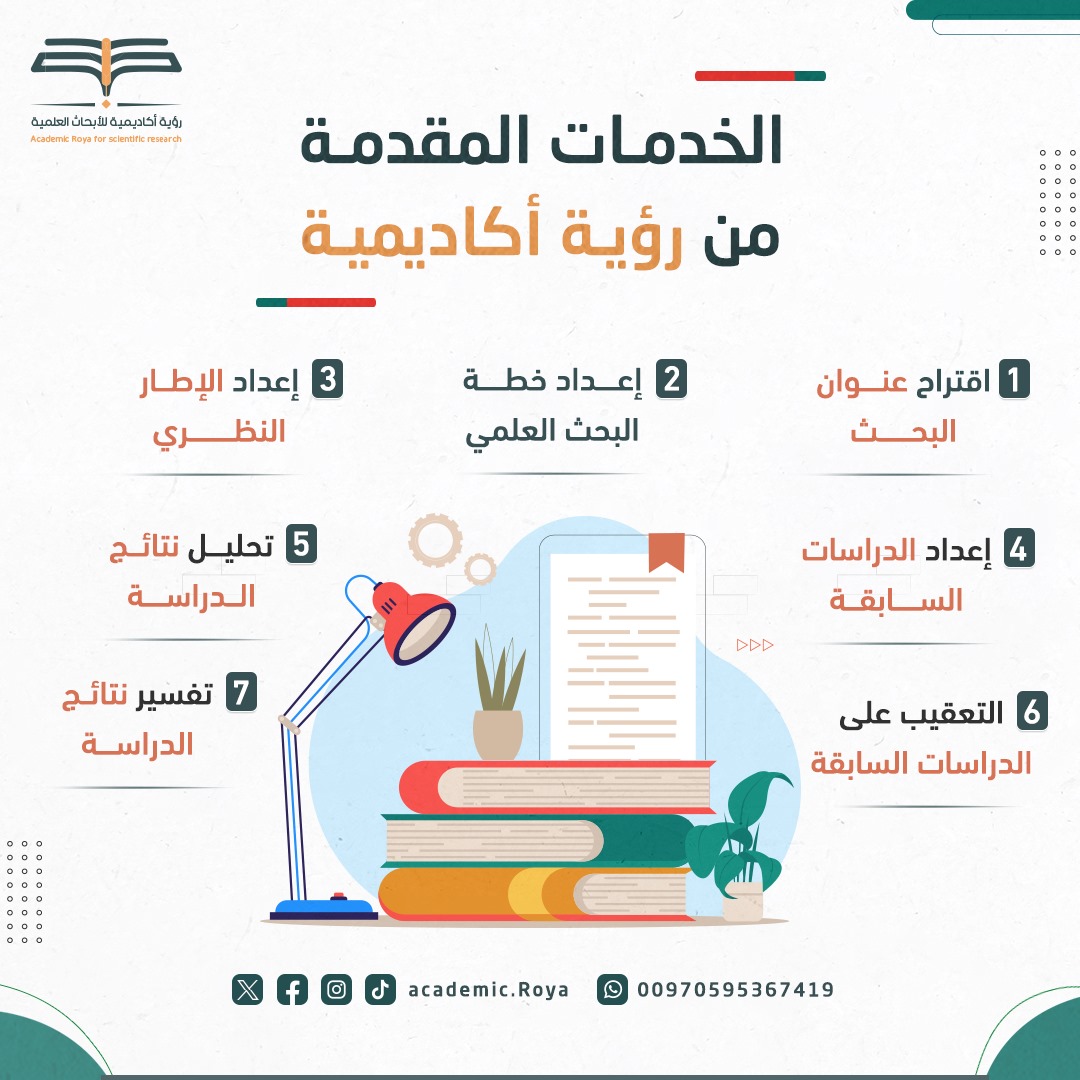 رؤية أكاديمية للأبحاث العلمية
Academic Roya for scientific research

الخدمات المقدمة
من رؤية أكاديمية

1 اقتراح عنوان البحث

2 إعداد خطة البحث العلمي

3 إعداد الإطار النظري

4 إعداد الدراسات السابقة

5 تحليل نتائج الدراسة

6 التعقيب على الدراسات السابقة

7 تفسير نتائج الدراسة

academic.Roya
00970595367419