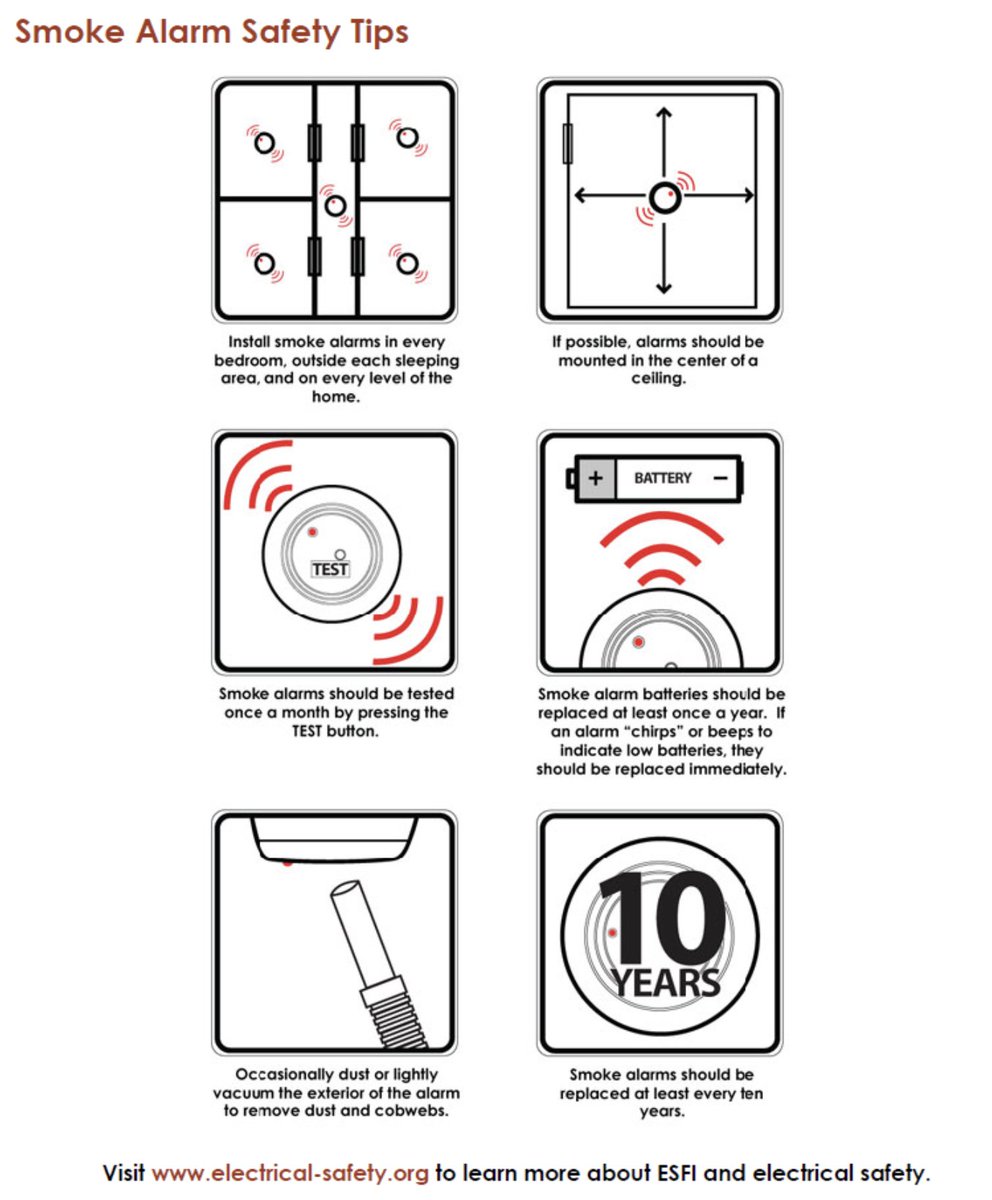 Smoke Alarm Safety Tips

Install smoke alarms in every bedroom, outside each sleeping area, and on every level of the home.

If possible, alarms should be mounted in the center of a ceiling.

TEST

Smoke alarms should be tested once a month by pressing the TEST button.

+ BATTERY −

Smoke alarm batteries should be replaced at least once a year. If an alarm "chirps" or beeps to indicate low batteries, they should be replaced immediately.

Occasionally dust or lightly vacuum the exterior of the alarm to remove dust and cobwebs.

10 YEARS

Smoke alarms should be replaced at least every ten years.

Visit www.electrical-safety.org to learn more about ESFI and electrical safety.