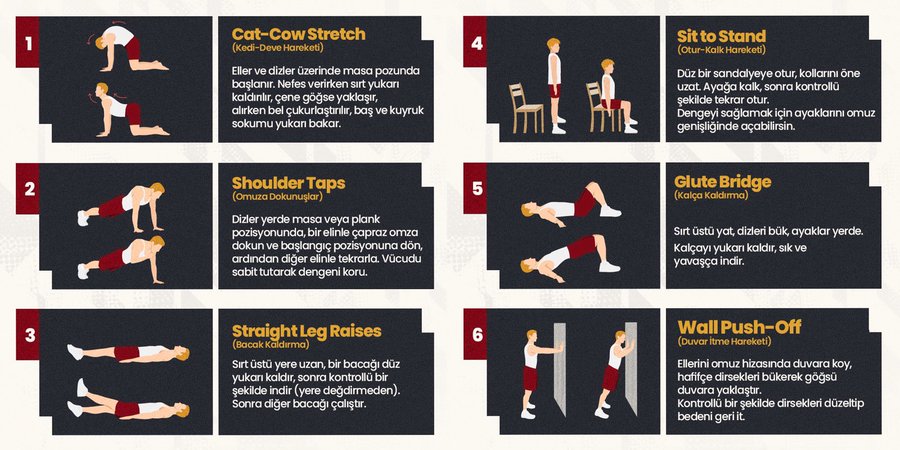 1

Cat-Cow Stretch
(Kedi-Deve Hareketi)

Eller ve dizler üzerinde masa pozunda başlanır. Nefes verirken sırt yukarı kaldırılır, çene göğse yaklaşır, alırken bel çukurlaştırılır, baş ve kuyruk sokumu yukarı bakar.

2

Shoulder Taps
(Omuza Dokunuşlar)

Dizler yerde masa veya plank pozisyonunda, bir elinle çapraz omza dokun ve başlangıç pozisyonuna dön, ardından diğer elinle tekrarla. Vücudu sabit tutarak dengeni koru.

3

Straight Leg Raises
(Bacak Kaldırma)

Sırt üstü yere uzan, bir bacağı düz yukarı kaldır, sonra kontrollü bir şekilde indir (yere değdirmeden). Sonra diğer bacağı çalıştır.

4

Sit to Stand
(Otur-Kalk Hareketi)

Düz bir sandalyeye otur, kollarını öne uzat. Ayağa kalk, sonra kontrollü şekilde tekrar otur.
Dengeyi sağlamak için ayaklarını omuz genişliğinde açabilirsin.

5

Glute Bridge
(Kalça Kaldırma)

Sırt üstü yat, dizleri bük, ayaklar yerde.
Kalçayı yukarı kaldır, sık ve yavaşça indir.

6

Wall Push-Off
(Duvar İtme Hareketi)

Ellerini omuz hizasında duvara koy, hafifçe dirsekleri bükerek göğsü duvara yaklaştır.
Kontrollü bir şekilde dirsekleri düzeltip bedeni geri it.