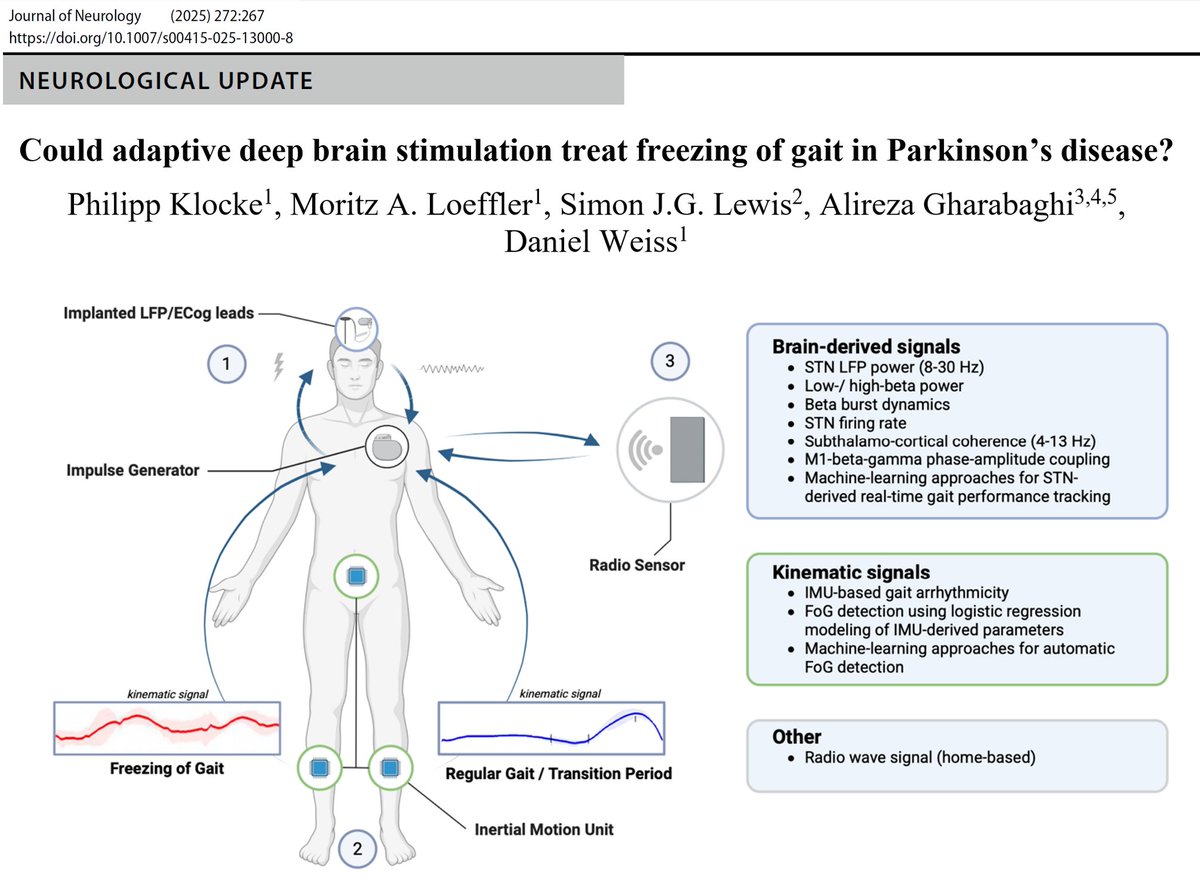 Journal of Neurology (2025) 272:267
https://doi.org/10.1007/s00415-025-13000-8

NEUROLOGICAL UPDATE

Could adaptive deep brain stimulation treat freezing of gait in Parkinson's disease?

Philipp Klocke$^1$, Moritz A. Loeffler$^1$, Simon J.G. Lewis$^2$, Alireza Gharabaghi$^{3,4,5}$, Daniel Weiss$^1$

Implanted LFP/ECog leads

1

3

Impulse Generator

Radio Sensor

kinematic signal

Freezing of Gait

kinematic signal

Regular Gait / Transition Period

Inertial Motion Unit

2

Brain-derived signals
• STN LFP power (8-30 Hz)
• Low-/ high-beta power
• Beta burst dynamics
• STN firing rate
• Subthalamo-cortical coherence (4-13 Hz)
• M1-beta-gamma phase-amplitude coupling
• Machine-learning approaches for STN-derived real-time gait performance tracking

Kinematic signals
• IMU-based gait arrhythmicity
• FoG detection using logistic regression modeling of IMU-derived parameters
• Machine-learning approaches for automatic FoG detection

Other
• Radio wave signal (home-based)