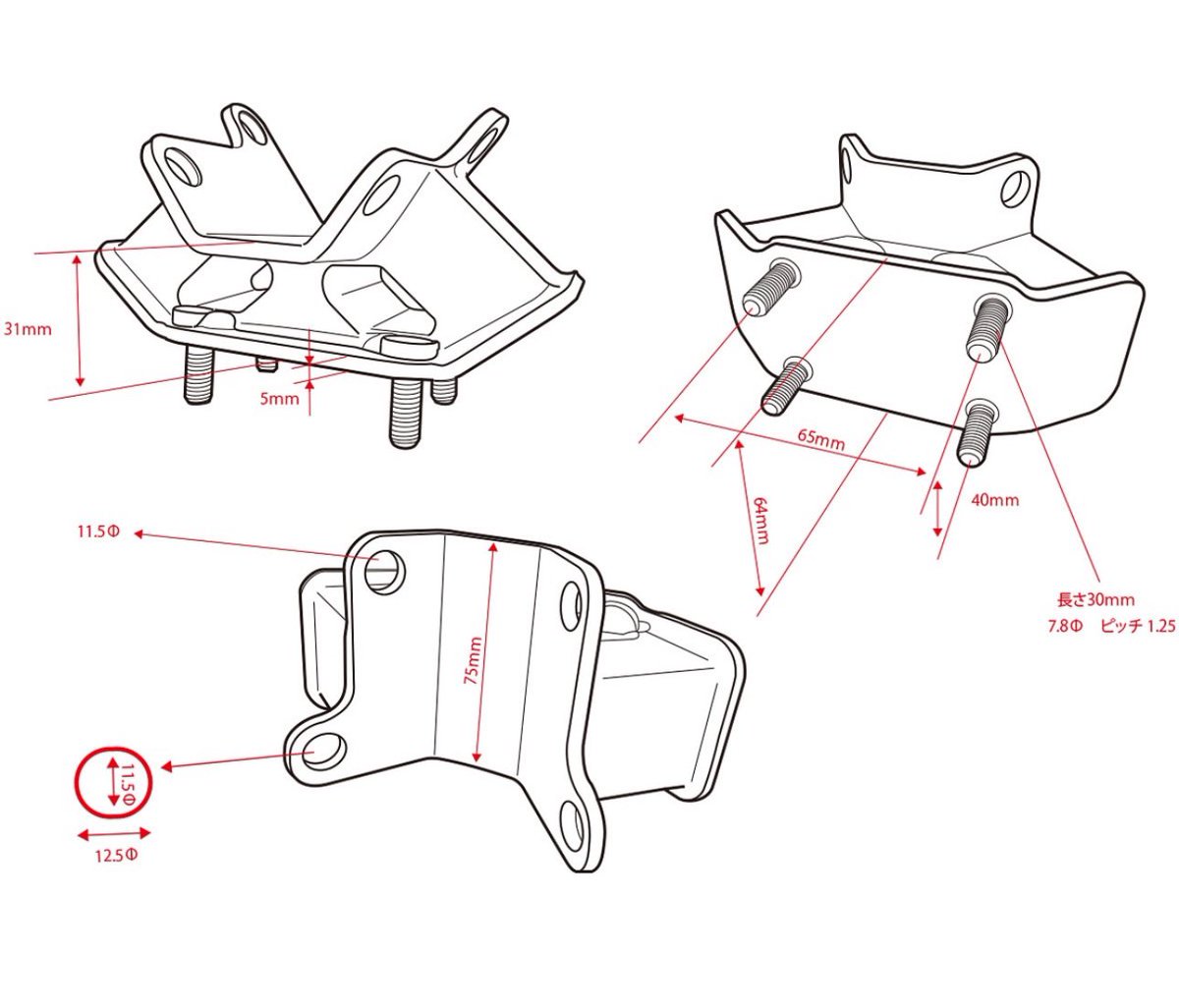 31mm

5mm

65mm

64mm

40mm

長さ30mm
7.8Φ　ピッチ 1.25

11.5Φ

75mm

11.5Φ

12.5Φ