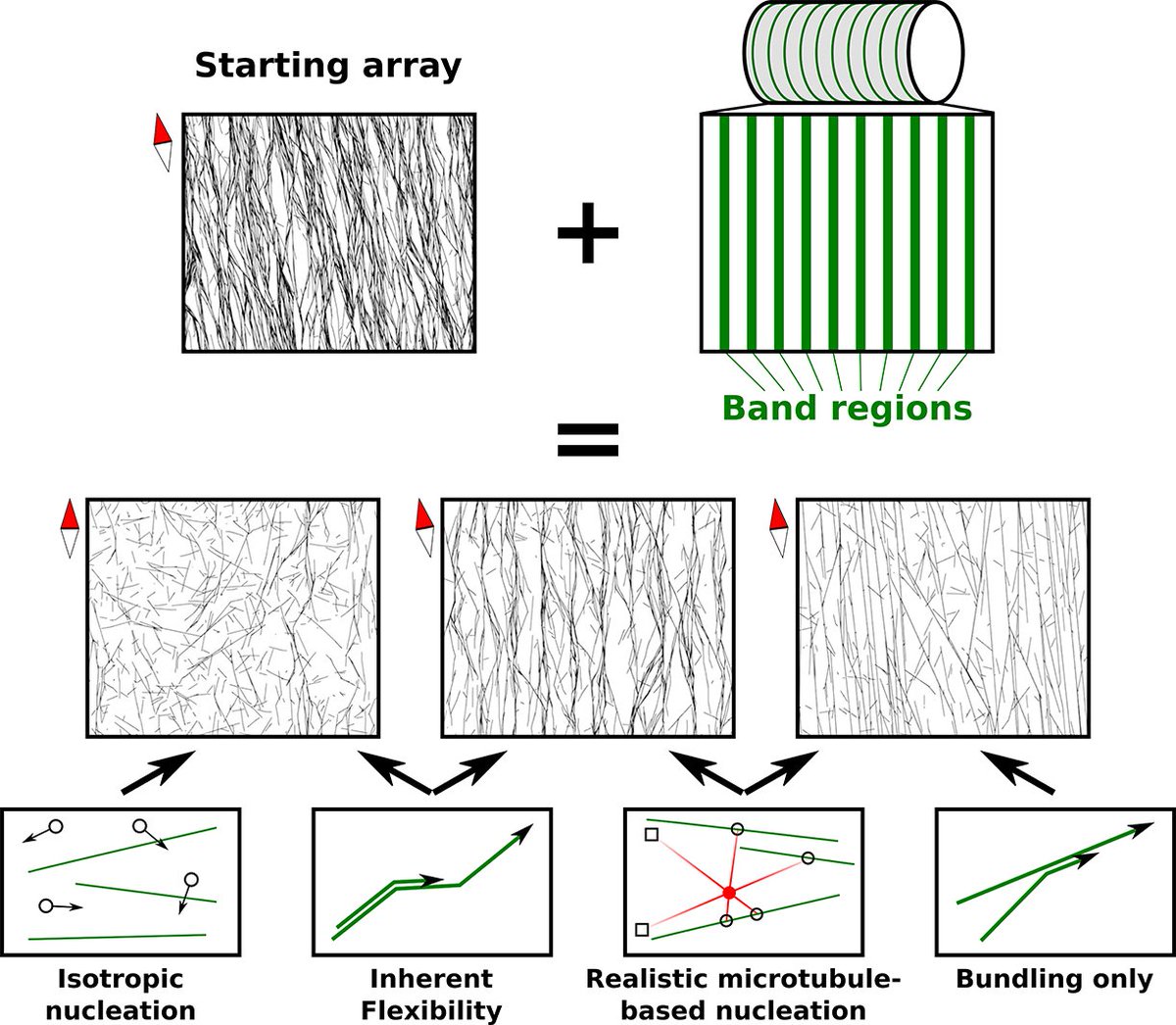 Starting array

+

Band regions

=

Isotropic nucleation

Inherent Flexibility

Realistic microtubule-based nucleation

Bundling only