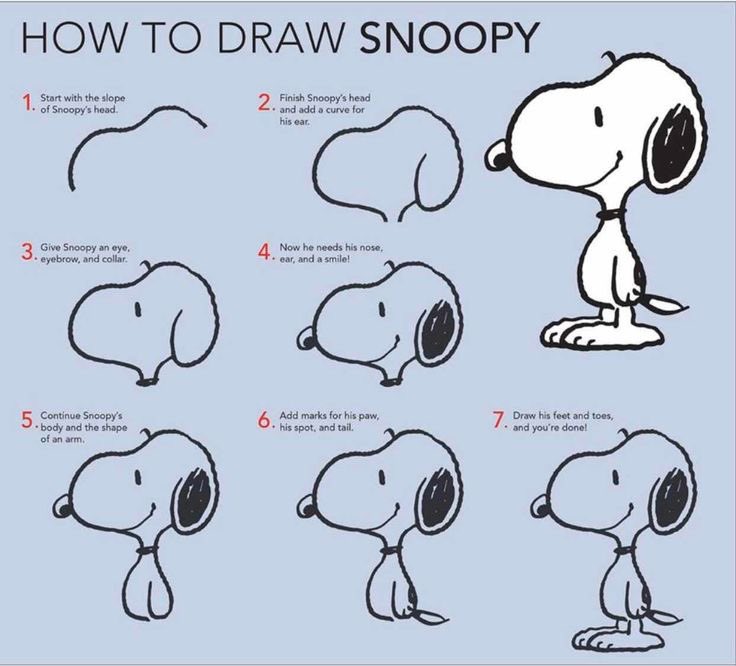 HOW TO DRAW SNOOPY

1. Start with the slope of Snoopy's head.

2. Finish Snoopy's head and add a curve for his ear.

3. Give Snoopy an eye, eyebrow, and collar.

4. Now he needs his nose, ear, and a smile!

5. Continue Snoopy's body and the shape of an arm.

6. Add marks for his paw, his spot, and tail.

7. Draw his feet and toes, and you're done!