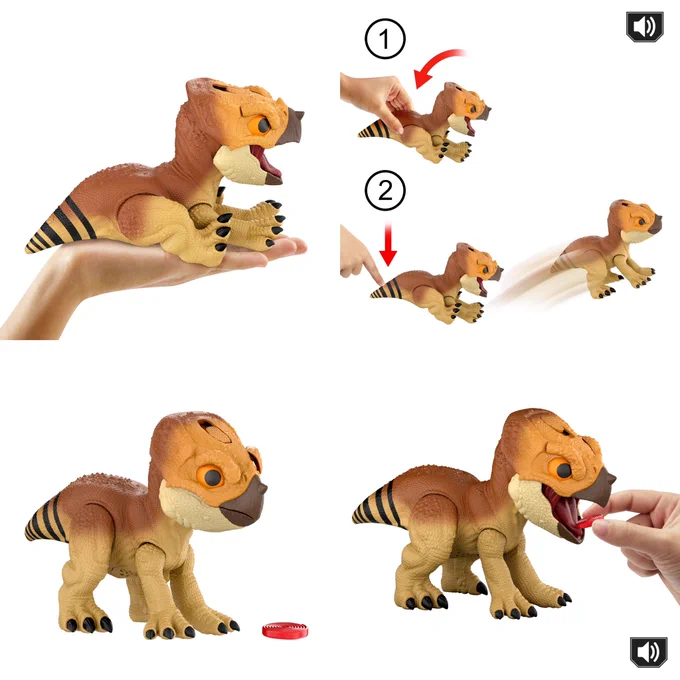 1
2