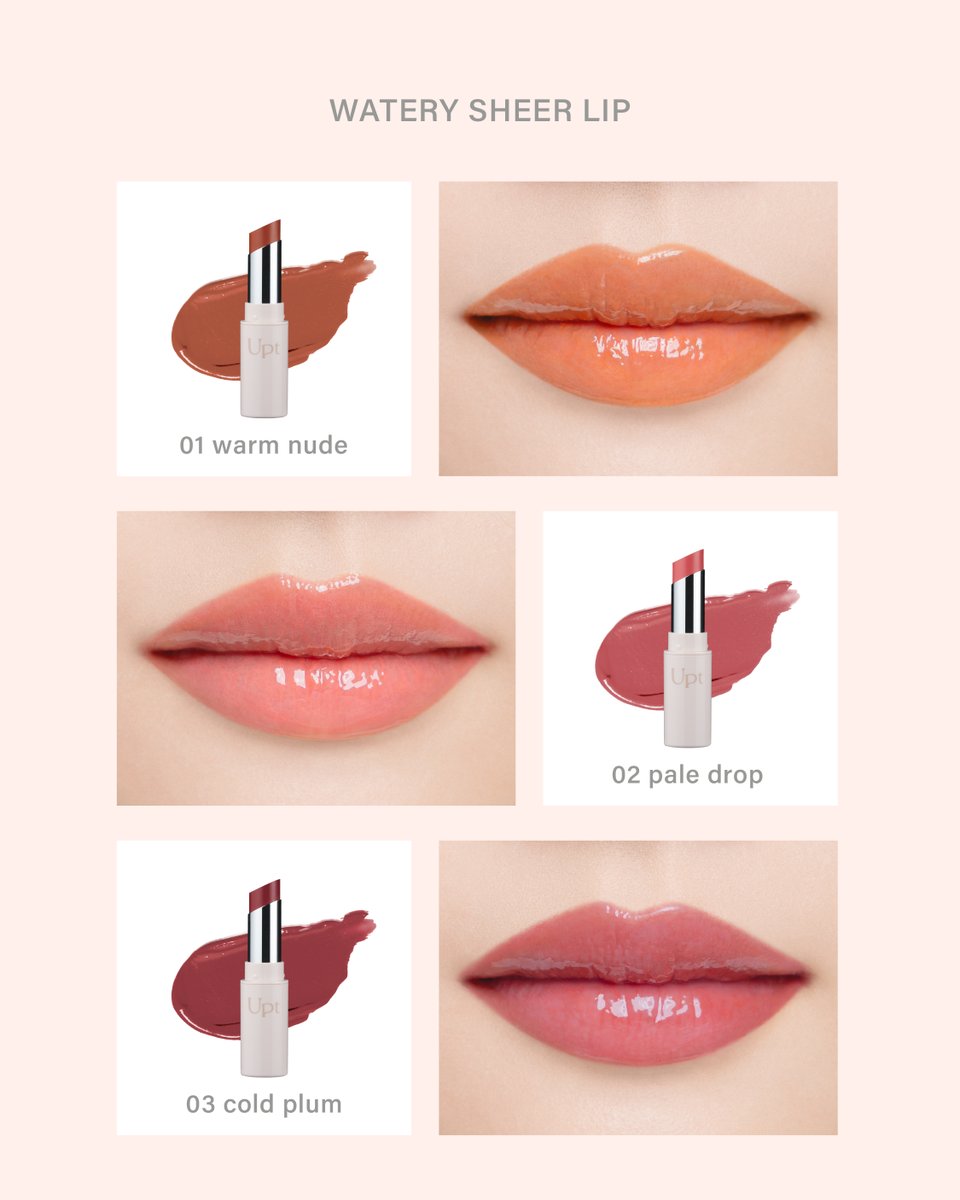 WATERY SHEER LIP

Upt

01 warm nude

Upt

02 pale drop

Upt

03 cold plum