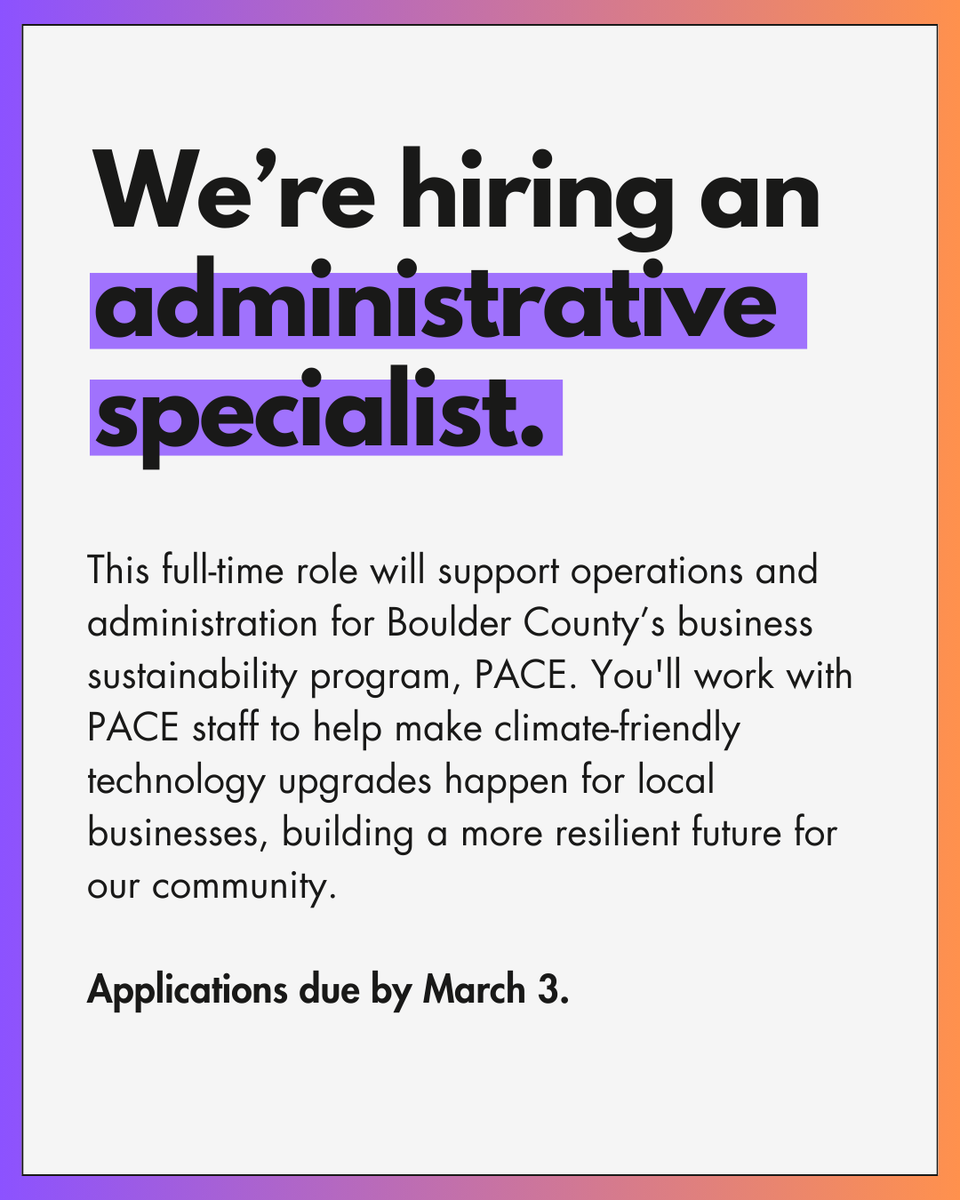 We're hiring an administrative specialist.

This full-time role will support operations and administration for Boulder County's business sustainability program, PACE. You'll work with PACE staff to help make climate-friendly technology upgrades happen for local businesses, building a more resilient future for our community.

Applications due by March 3.