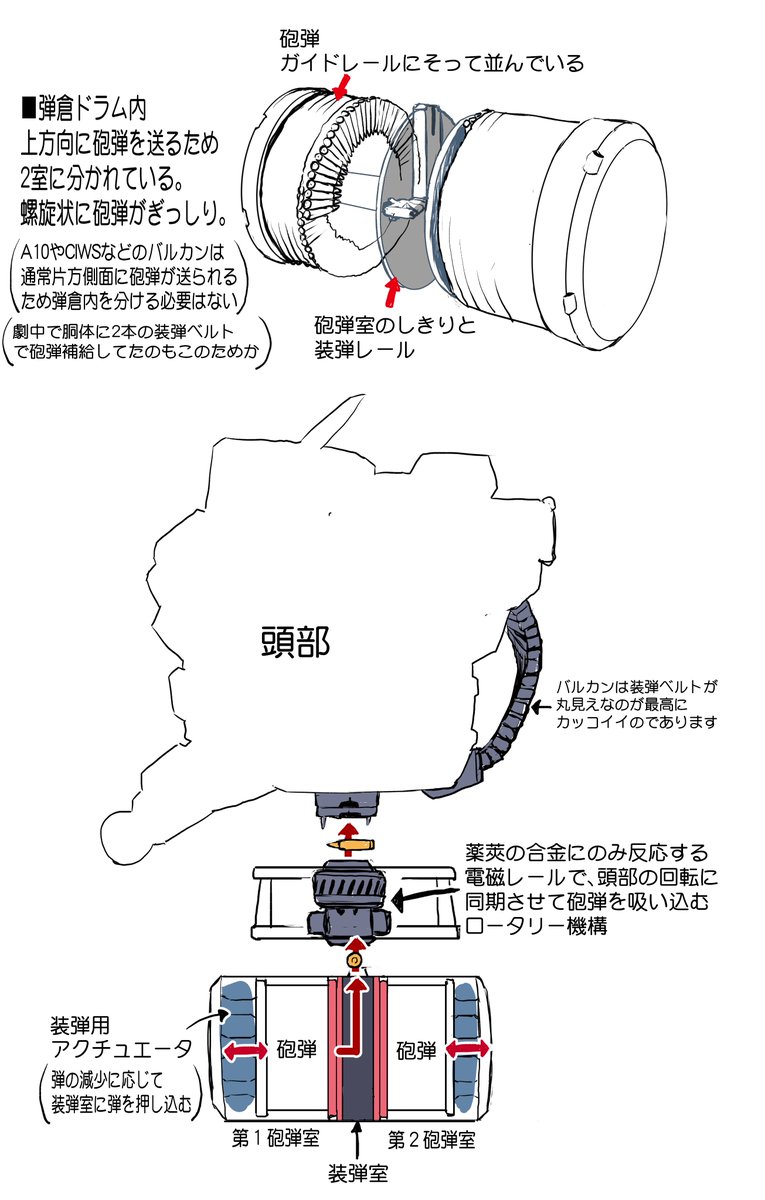 砲弾
ガイドレールにそって並んでいる

■弾倉ドラム内
上方向に砲弾を送るため
2室に分かれている。
螺旋状に砲弾がぎっしり。

A10やCIWSなどのバルカンは
通常片方側面に砲弾が送られる
ため弾倉内を分ける必要はない

劇中で胴体に2本の装弾ベルト
で砲弾補給してたのもこのためか

砲弾室のしきりと
装弾レール

頭部

バルカンは装弾ベルトが
丸見えなのが最高に
カッコイイのであります

薬莢の合金にのみ反応する
電磁レールで、頭部の回転に
同期させて砲弾を吸い込む
ロータリー機構

装弾用
アクチュエータ

弾の減少に応じて
装弾室に弾を押し込む

砲弾

砲弾

第１砲弾室

第２砲弾室

装弾室