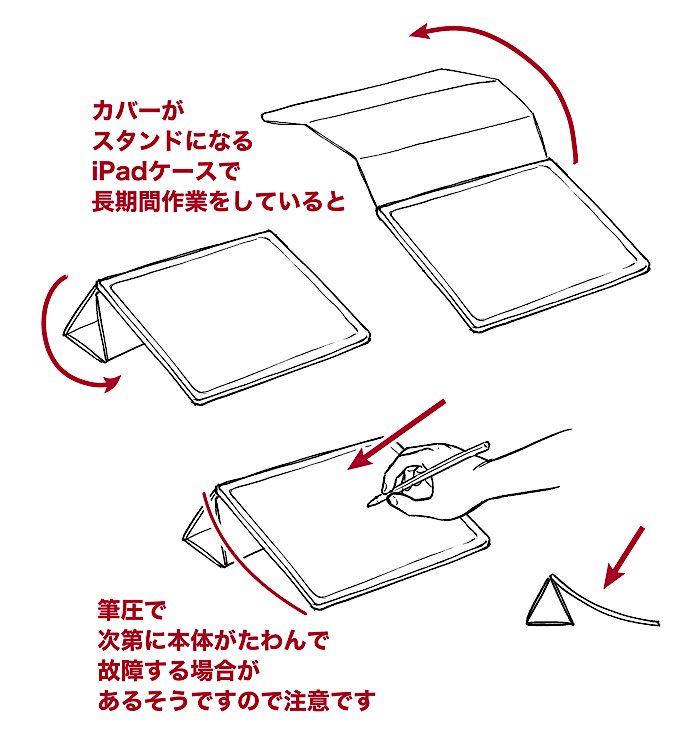 カバーが
スタンドになる
iPadケースで
長期間作業をしていると

筆圧で
次第に本体がたわんで
故障する場合が
あるそうですので注意です