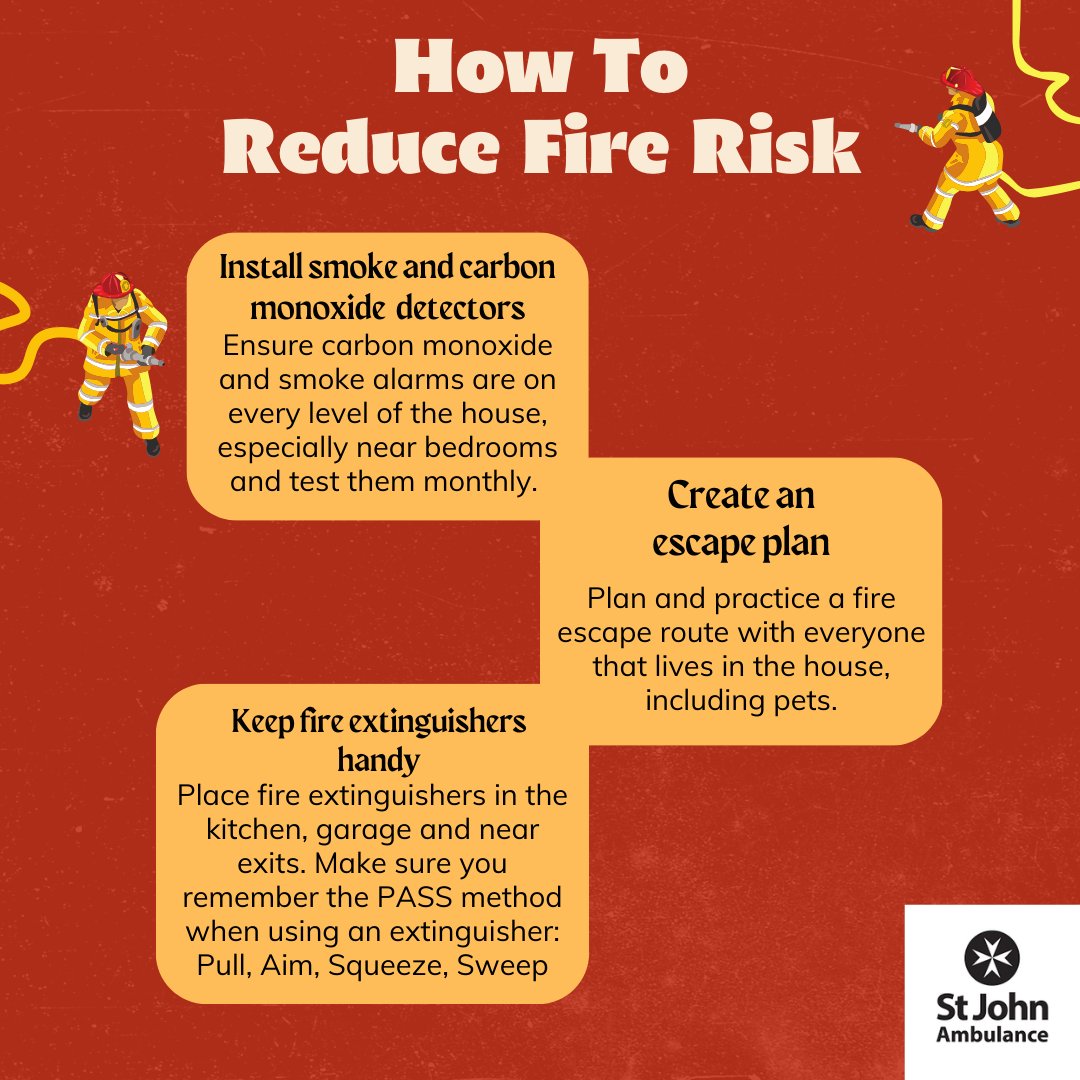 How To Reduce Fire Risk

Install smoke and carbon monoxide detectors
Ensure carbon monoxide and smoke alarms are on every level of the house, especially near bedrooms and test them monthly.

Create an escape plan

Plan and practice a fire escape route with everyone that lives in the house, including pets.

Keep fire extinguishers handy
Place fire extinguishers in the kitchen, garage and near exits. Make sure you remember the PASS method when using an extinguisher: Pull, Aim, Squeeze, Sweep

St John Ambulance