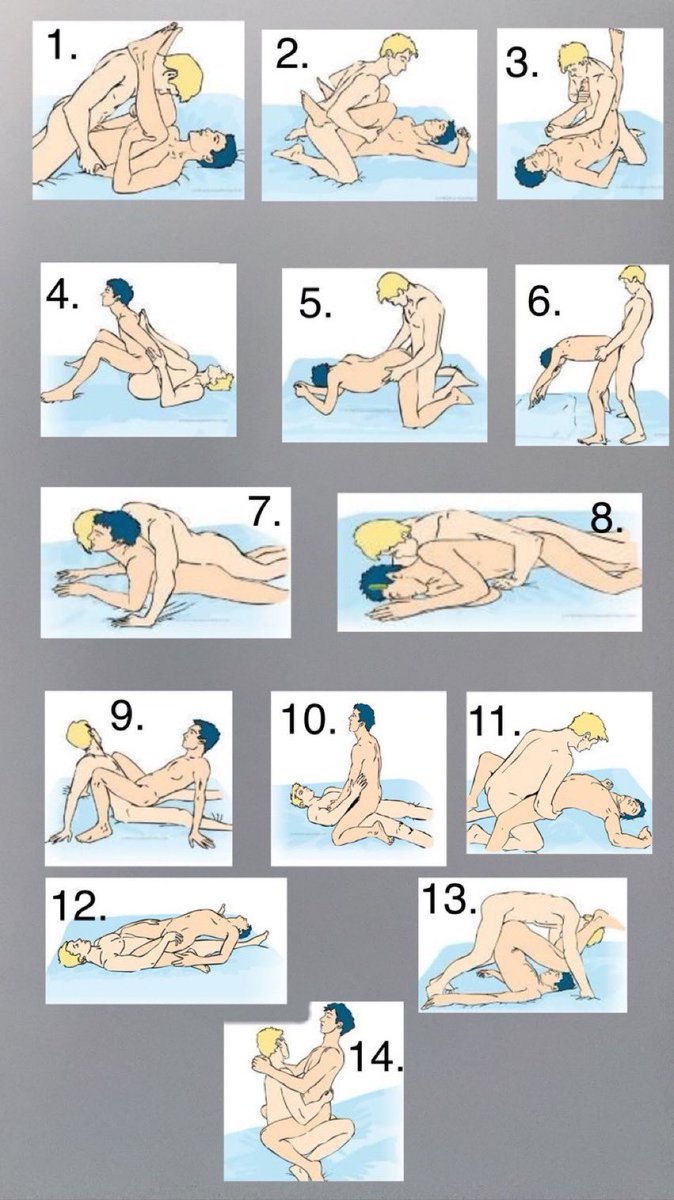 1.

2.

3.

4.

5.

6.

7.

8.

9.

10.

11.

12.

13.

14.